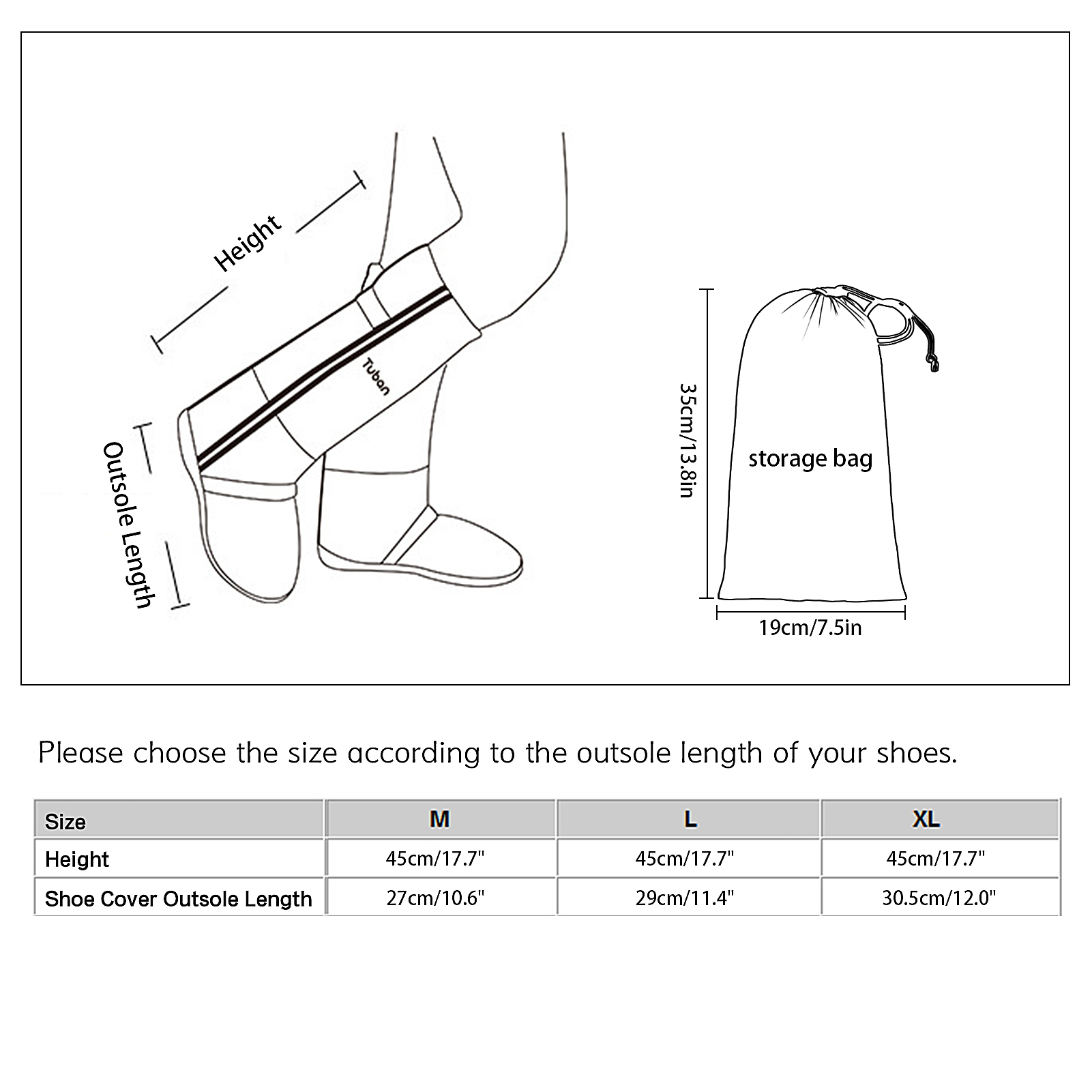 Height

Tuban

Outsole Length

35cm/13.8in

storage bag

19cm/7.5in

Please choose the size according to the outsole length of your shoes.

| Size | M | L | XL |
|---|---|---|---|
| Height | 45cm/17.7" | 45cm/17.7" | 45cm/17.7" |
| Shoe Cover Outsole Length | 27cm/10.6" | 29cm/11.4" | 30.5cm/12.0" |