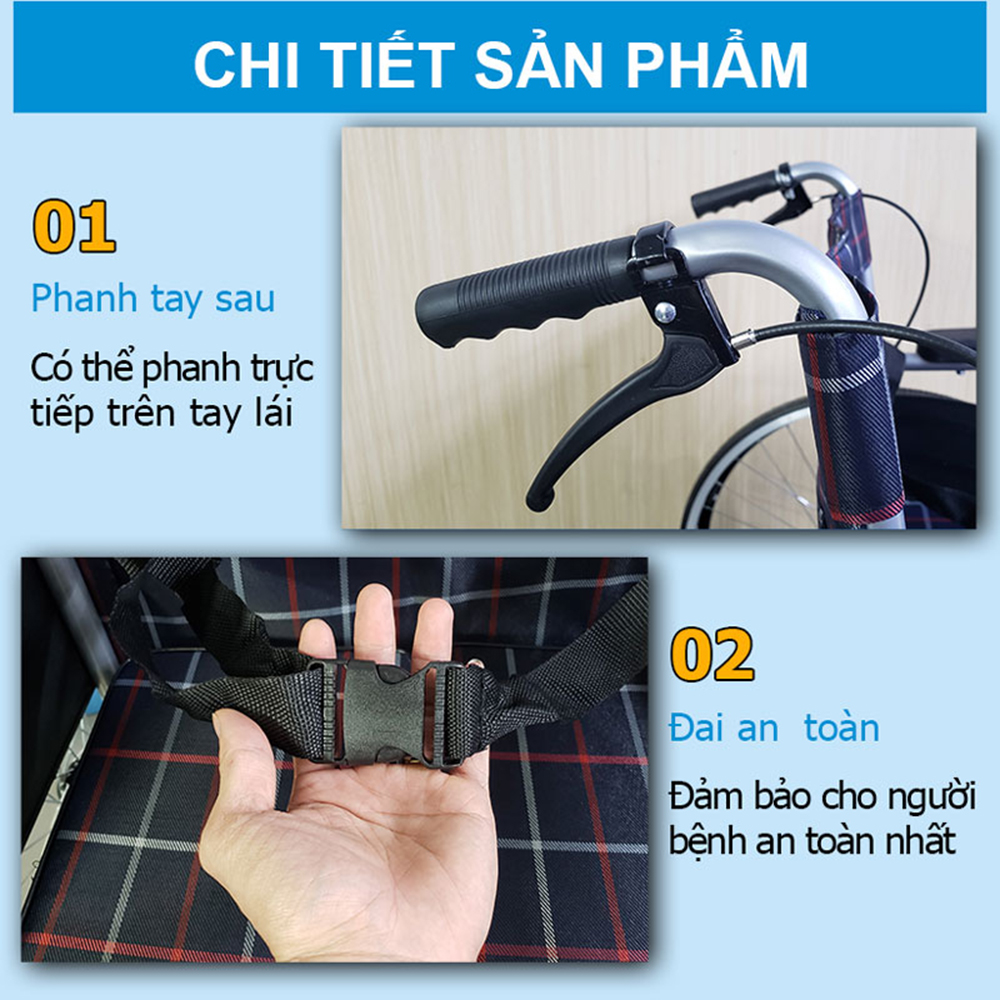 CHI TIẾT SẢN PHẨM

01

Phanh tay sau

Có thể phanh trực tiếp trên tay lái

02

Đai an toàn

Đảm bảo cho người bệnh an toàn nhất