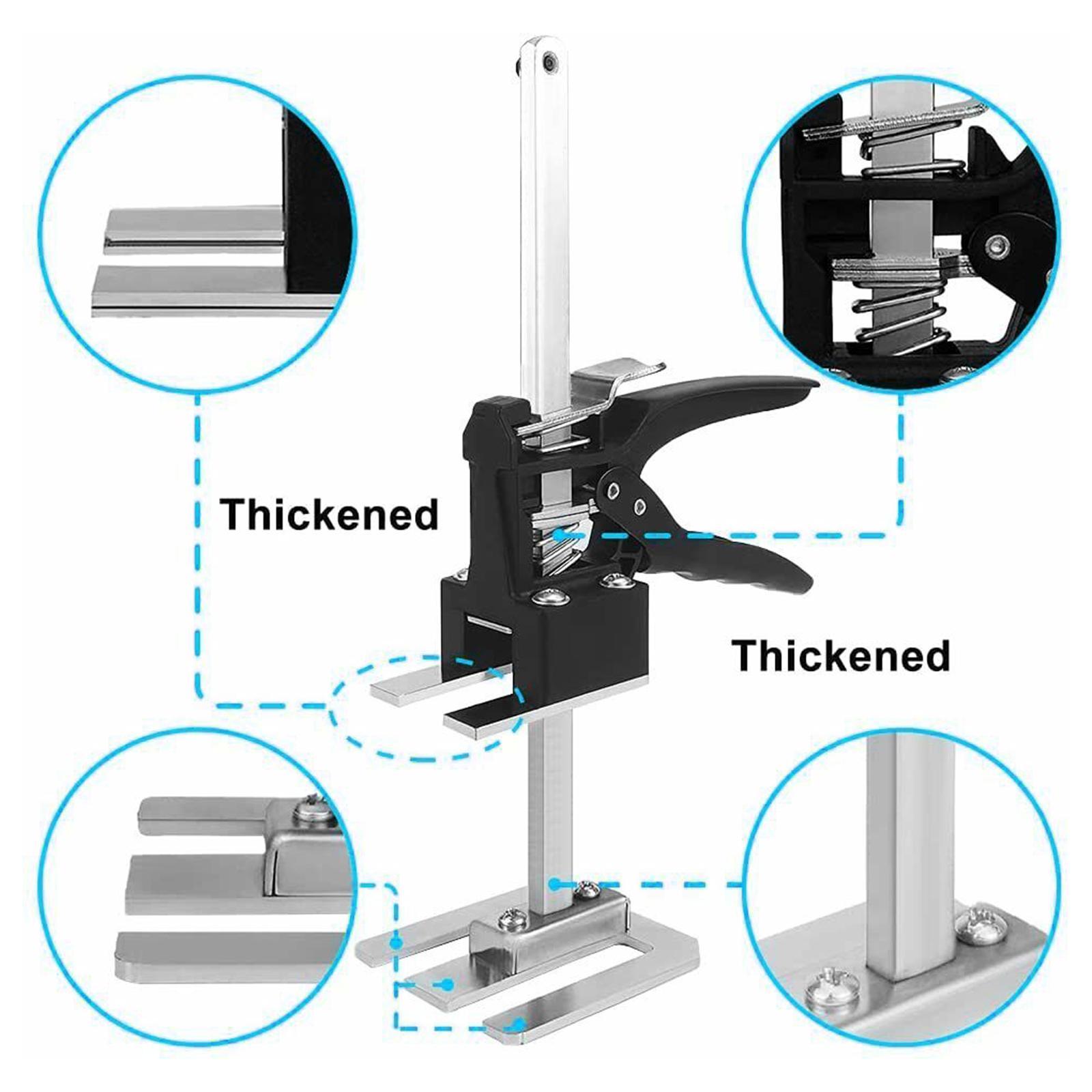 Thickened

Thickened