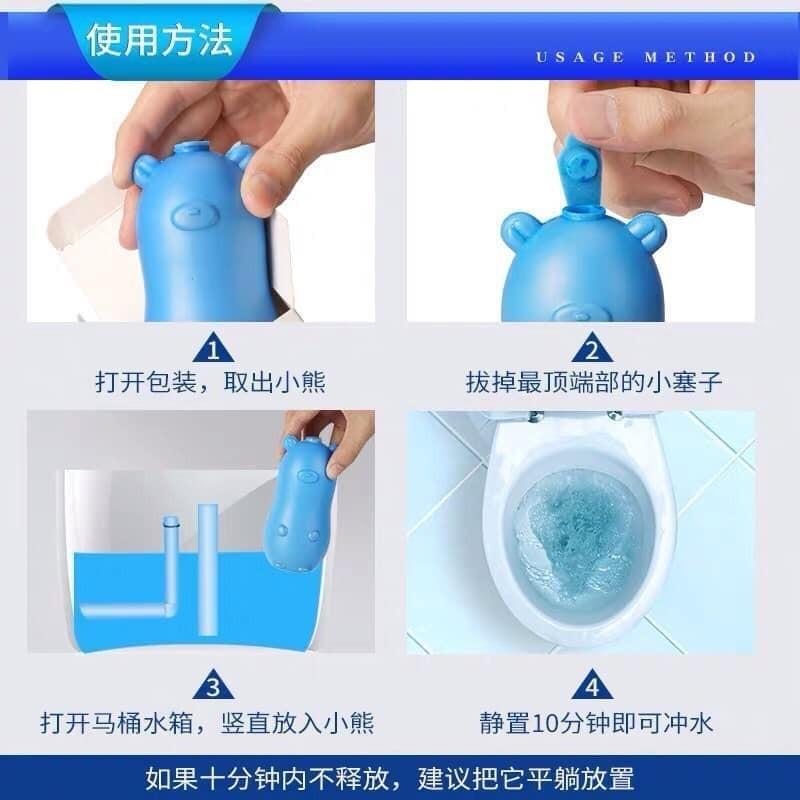 使用方法

USAGE METHOD

1
打开包装，取出小熊

2
拔掉最顶端部的小塞子

3
打开马桶水箱，竖直放入小熊

4
静置10分钟即可冲水

如果十分钟内不释放，建议把它平躺放置