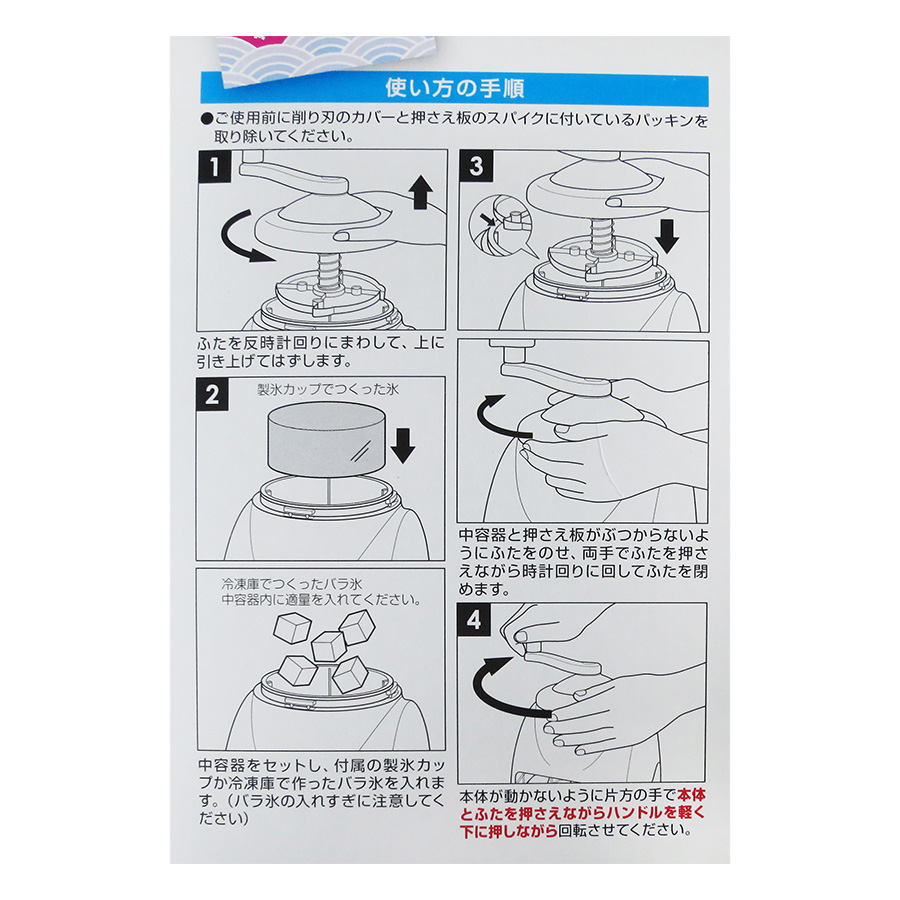 使い方の手順

●ご使用前に削り刃のカバーと押さえ板のスパイクに付いているパッキンを取り除いてください。

1

ふたを反時計回りにまわして、上に引き上げてはずします。

2

製氷カップでつくった氷

冷凍庫でつくったバラ氷
中容器内に適量を入れてください。

中容器をセットし、付属の製氷カップか冷凍庫で作ったバラ氷を入れます。（バラ氷の入れすぎに注意してください）

3

中容器と押さえ板がぶつからないようにふたをのせ、両手でふたを押さえながら時計回りに回してふたを閉めます。

4

本体が動かないように片方の手で本体とふたを押さえながらハンドルを軽く下に押しながら回転させてください。