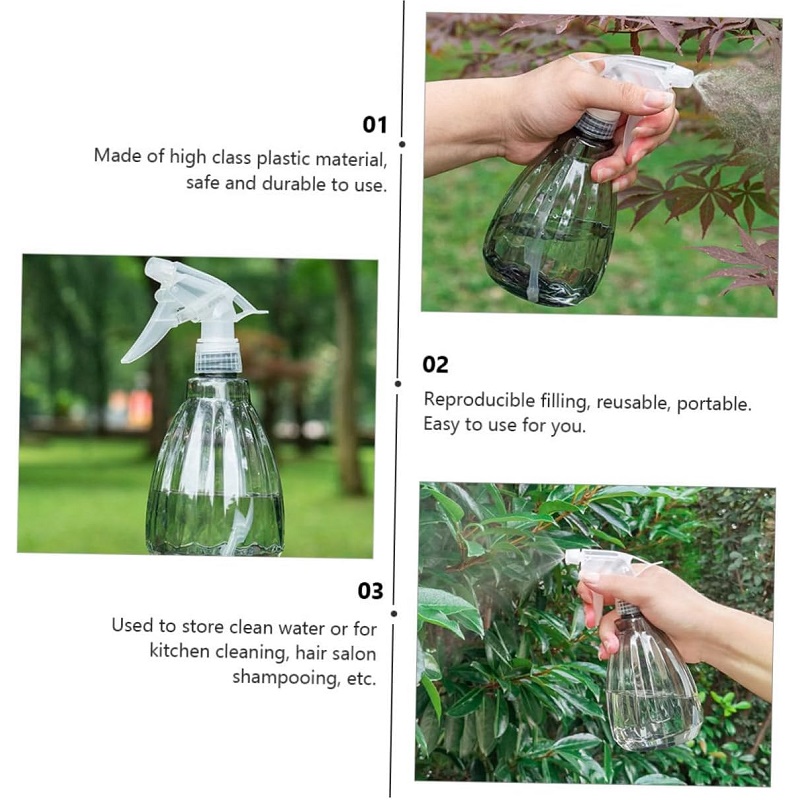 01

Made of high class plastic material, safe and durable to use.

02

Reproducible filling, reusable, portable. Easy to use for you.

03

Used to store clean water or for kitchen cleaning, hair salon shampooing, etc.