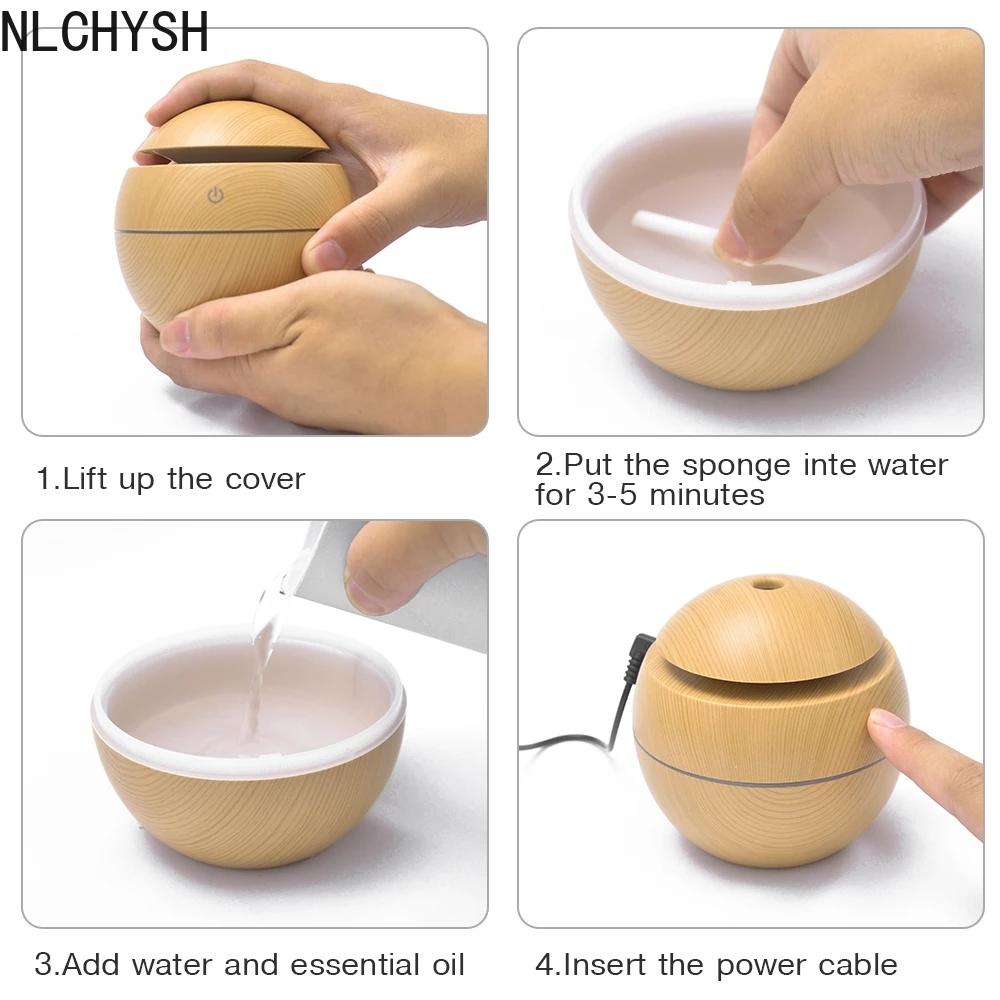 NLCHYSH

1.Lift up the cover

2.Put the sponge inte water for 3-5 minutes

3.Add water and essential oil

4.Insert the power cable