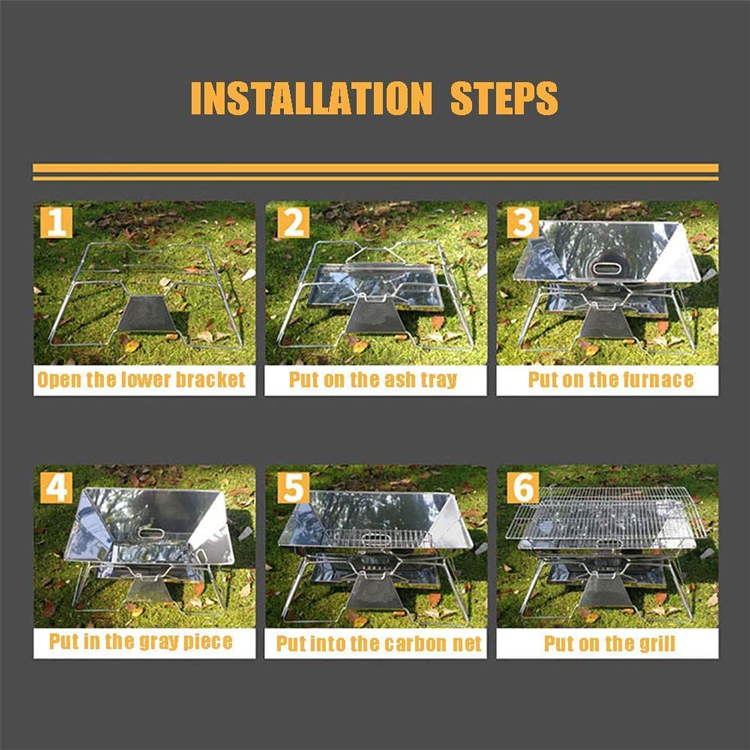 INSTALLATION STEPS

1
Open the lower bracket

2
Put on the ash tray

3
Put on the furnace

4
Put in the gray piece

5
Put into the carbon net

6
Put on the grill