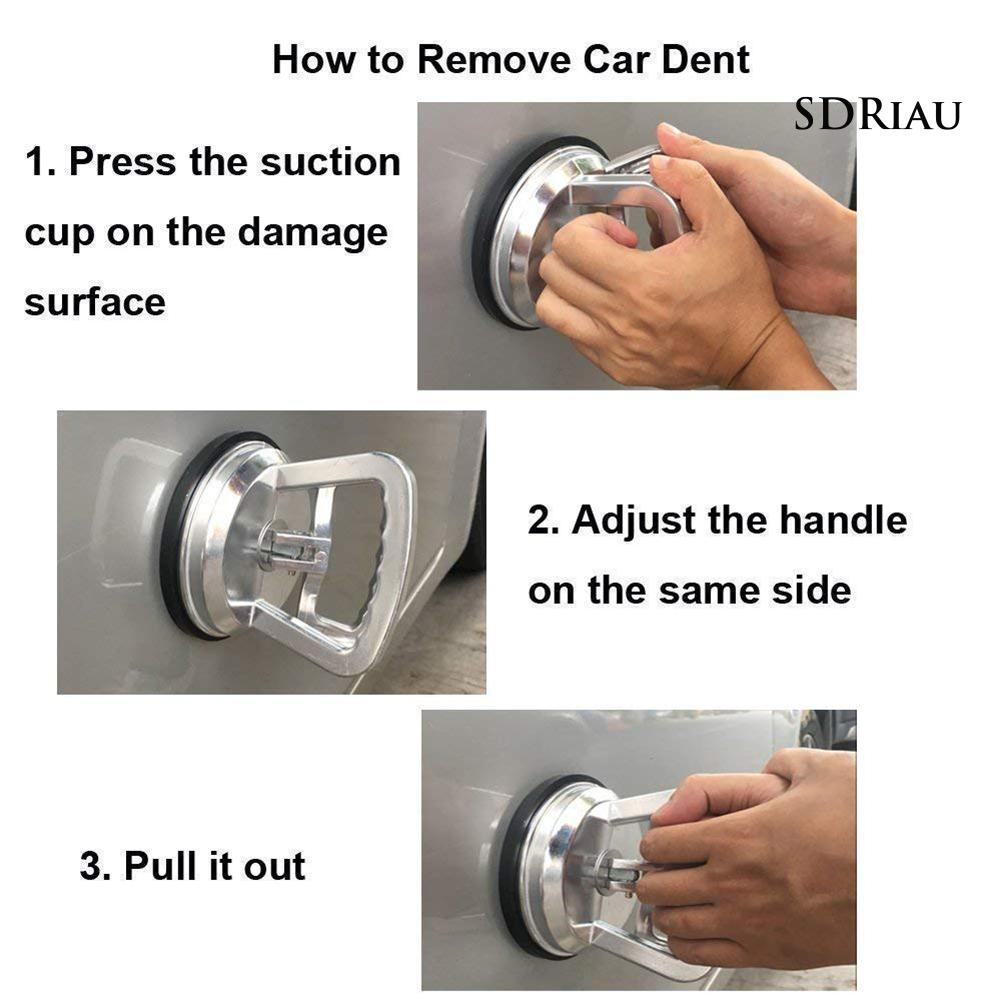 How to Remove Car Dent

SDRIAU

1. Press the suction cup on the damage surface

2. Adjust the handle on the same side

3. Pull it out