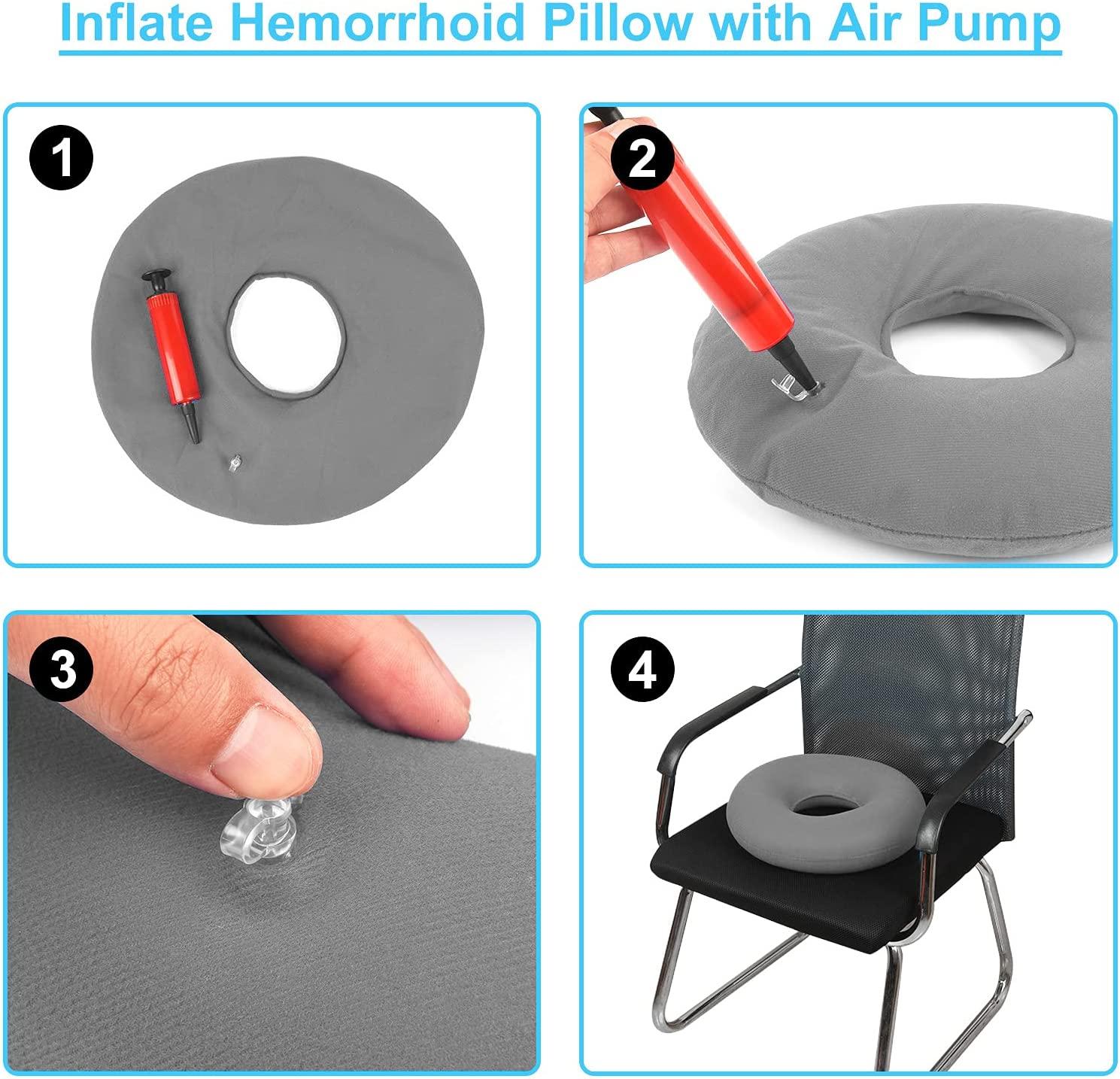 Inflate Hemorrhoid Pillow with Air Pump

1

2

3

4