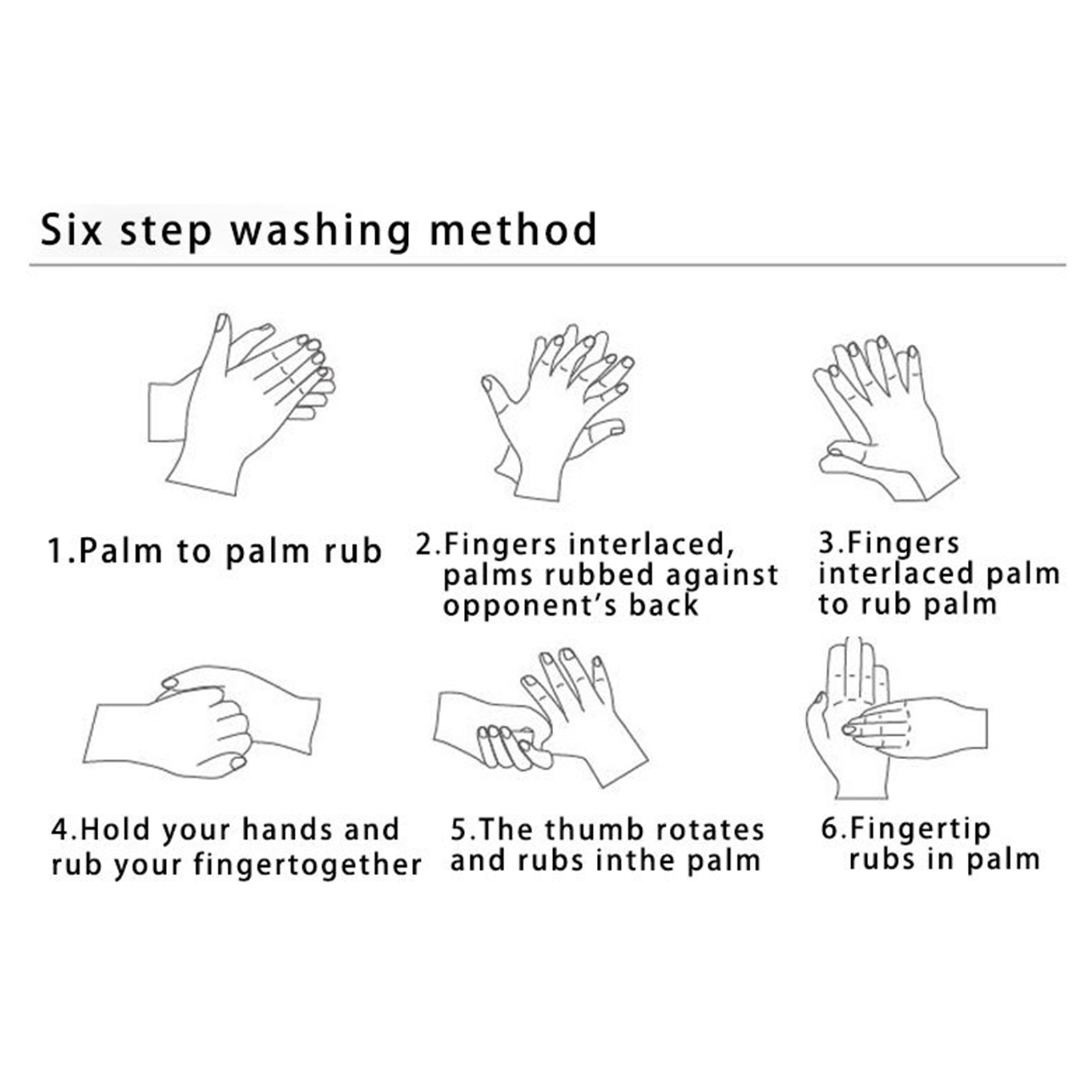 Six step washing method

1.Palm to palm rub

2.Fingers interlaced, palms rubbed against opponent's back

3.Fingers interlaced palm to rub palm

4.Hold your hands and rub your fingertogether

5.The thumb rotates and rubs inthe palm

6.Fingertip rubs in palm