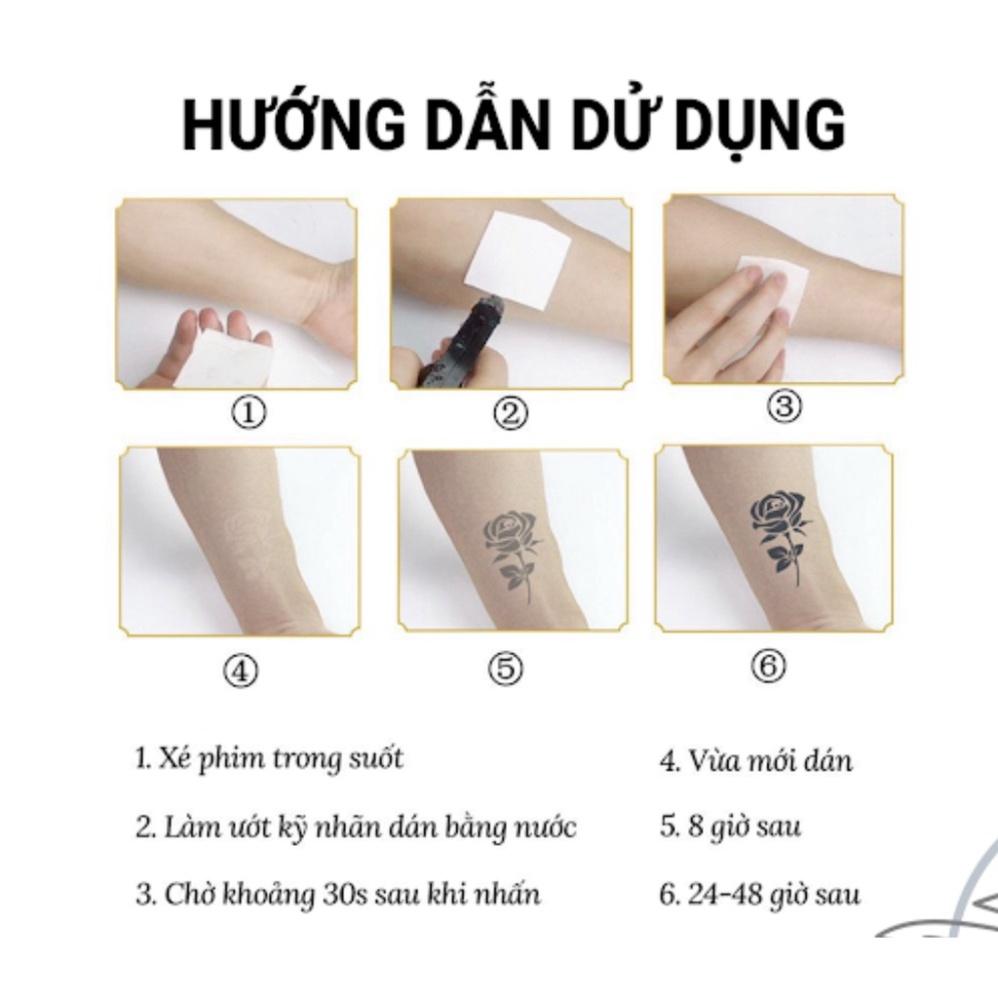 HƯỚNG DẪN DỬ DỤNG

①

②

③

④

⑤

⑥

1. Xé phim trong suốt

2. Làm ướt kỹ nhãn dán bằng nước

3. Chờ khoảng 30s sau khi nhấn

4. Vừa mới dán

5. 8 giờ sau

6. 24-48 giờ sau