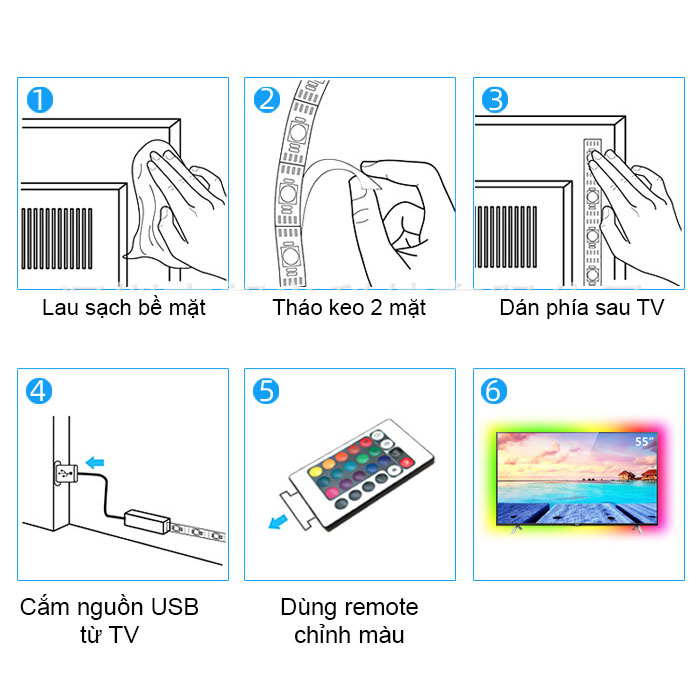 1

Lau sạch bề mặt

2

Tháo keo 2 mặt

3

Dán phía sau TV

4

Cắm nguồn USB từ TV

5

Dùng remote chỉnh màu

6

55"