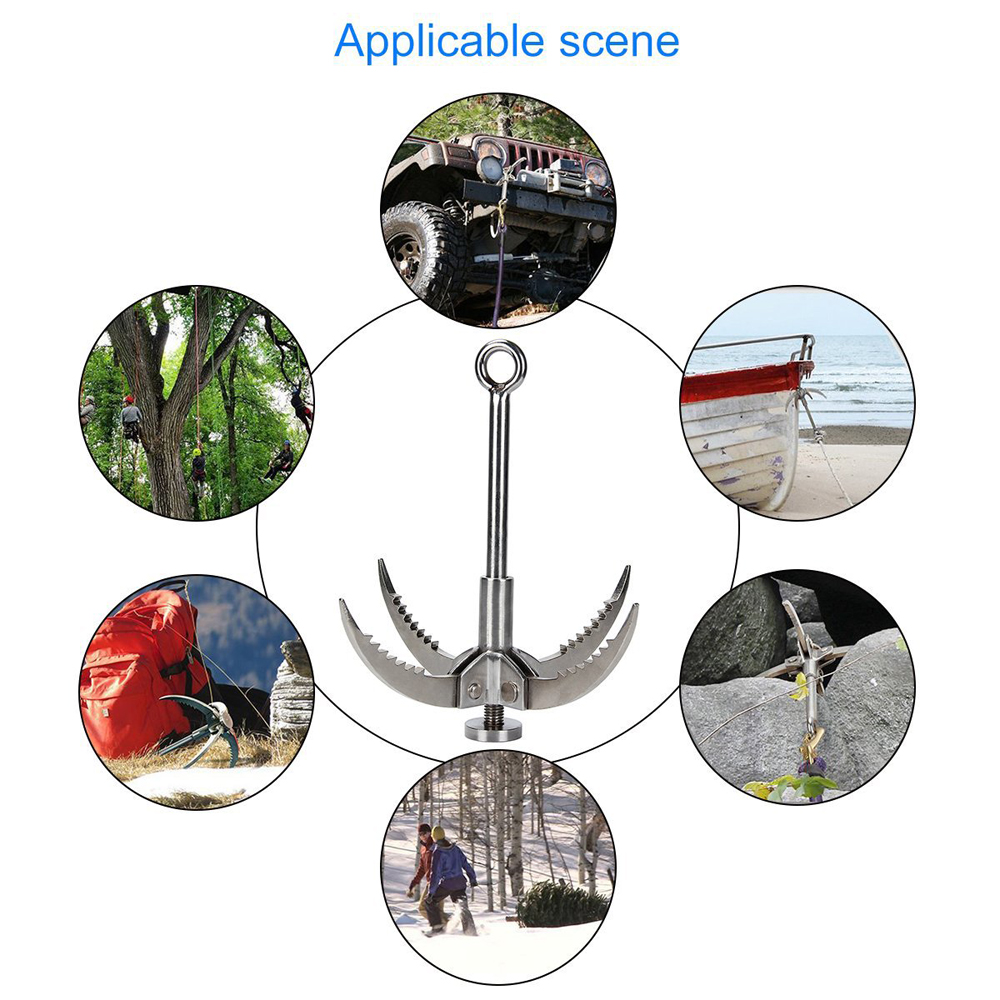 Applicable scene