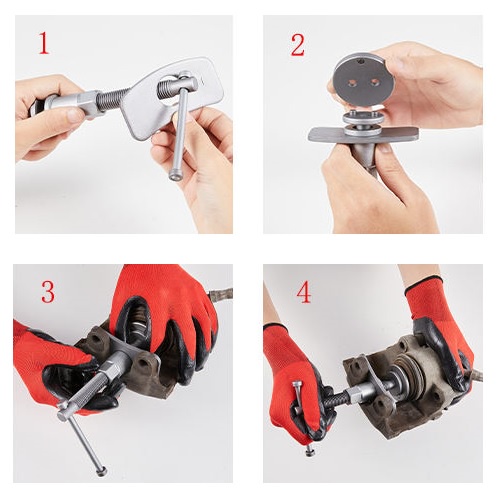 1

2

3

4