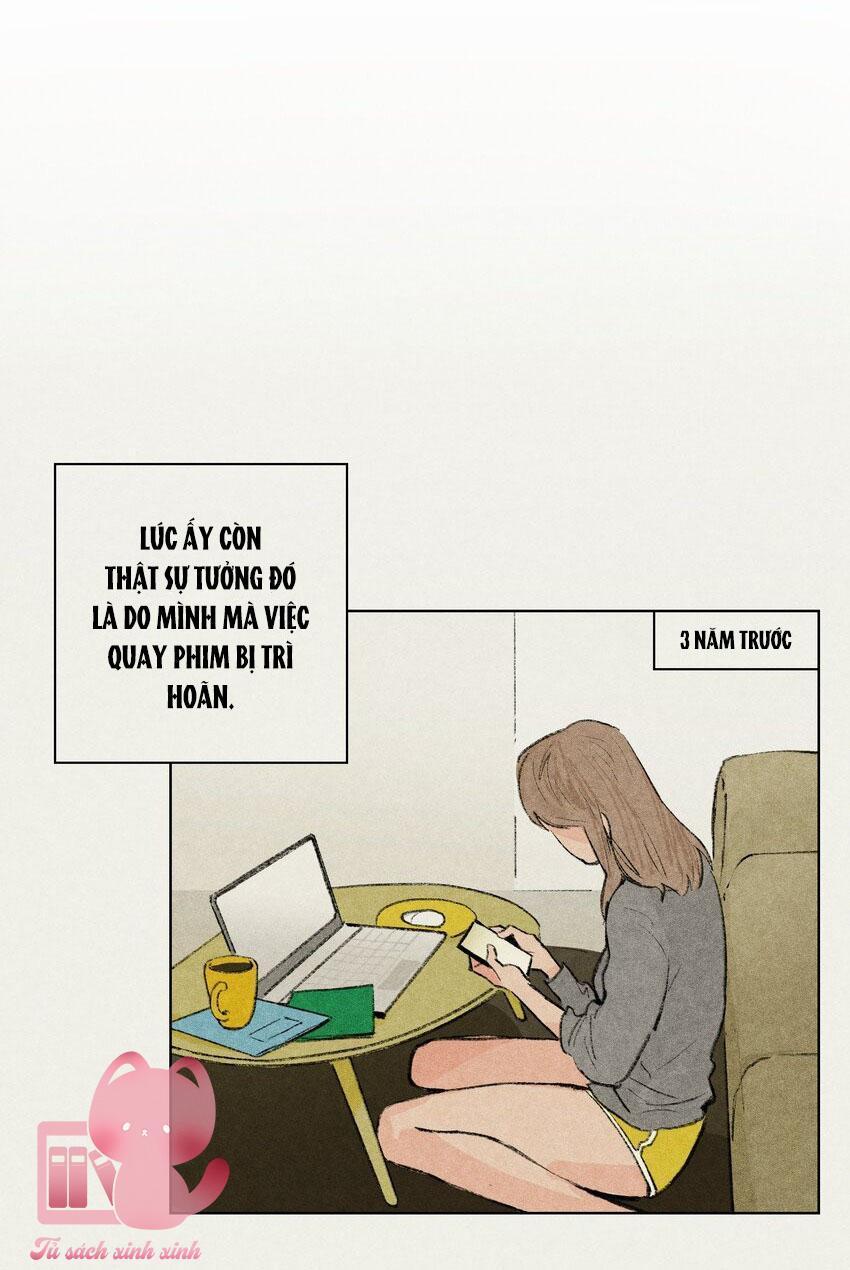 LÚC ẤY CÒN THẬT SỰ TƯỞNG ĐÓ LÀ DO MÌNH MÀ VIỆC QUAY PHIM BỊ TRÌ HOÃN.

3 NĂM TRƯỚC

Tủ sách xinh xinh