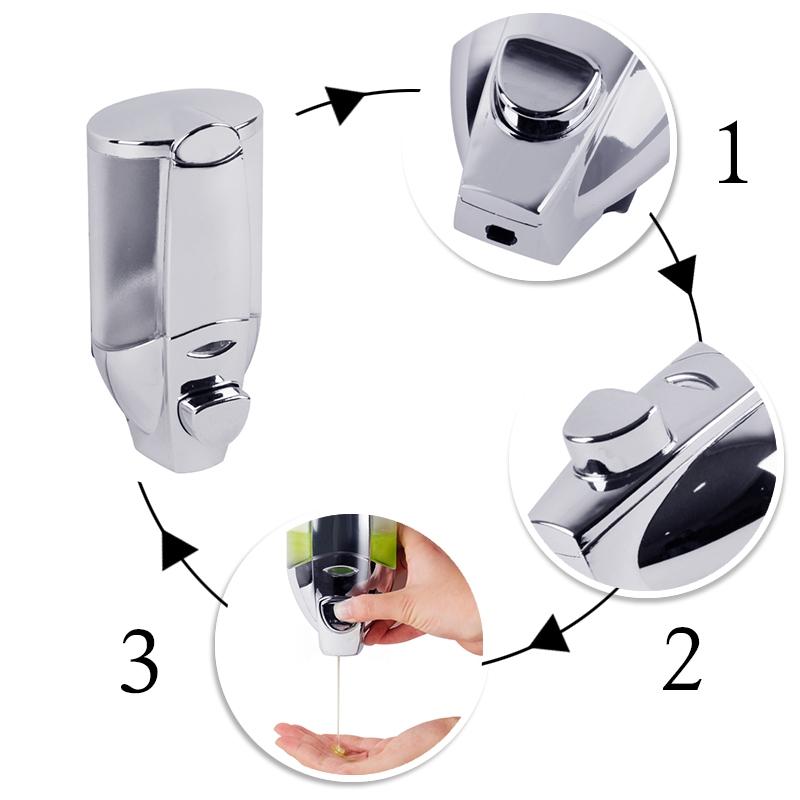 1

2

3