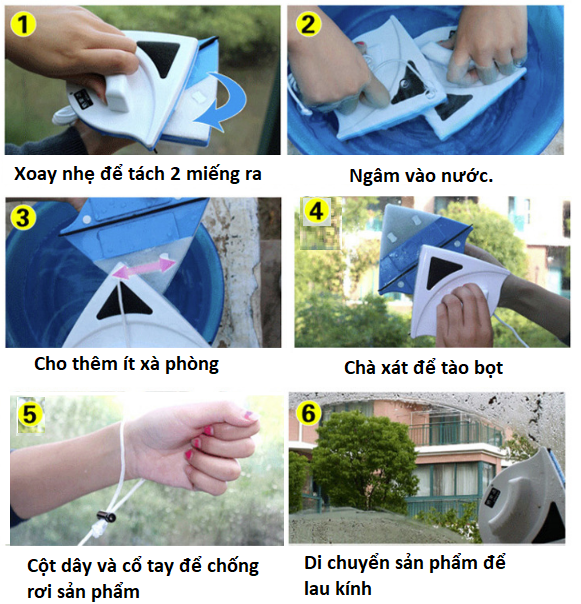 1

Xoay nhẹ để tách 2 miếng ra

2

Ngâm vào nước.

3

Cho thêm ít xà phòng

4

Chà xát để tào bọt

5

Cột dây và cổ tay để chống rơi sản phẩm

6

Di chuyển sản phẩm để lau kính