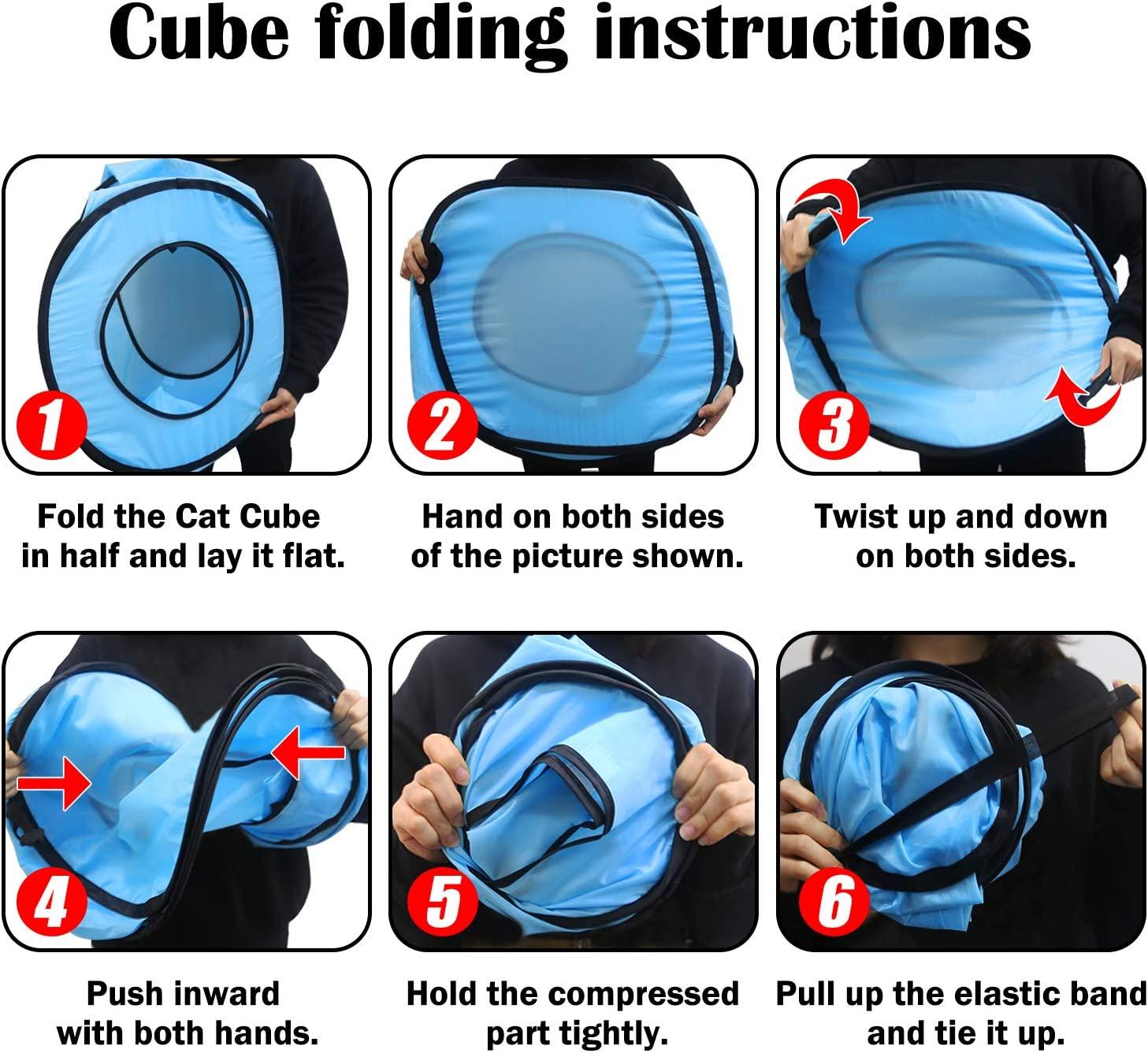 Cube folding instructions

1

Fold the Cat Cube in half and lay it flat.

2

Hand on both sides of the picture shown.

3

Twist up and down on both sides.

4

Push inward with both hands.

5

Hold the compressed part tightly.

6

Pull up the elastic band and tie it up.