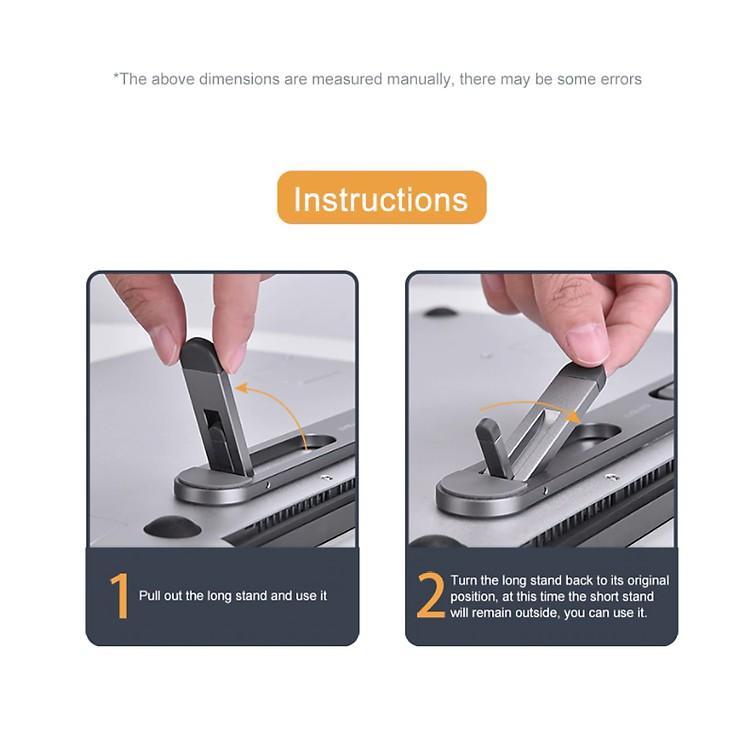 *The above dimensions are measured manually, there may be some errors

Instructions

1 Pull out the long stand and use it

2 Turn the long stand back to its original position, at this time the short stand will remain outside, you can use it.