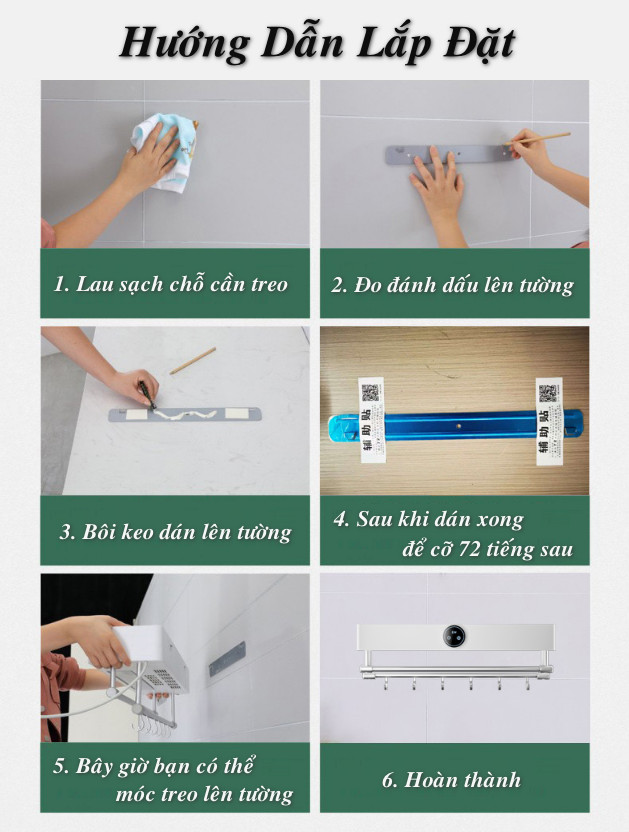 Hướng Dẫn Lắp Đặt

1. Lau sạch chỗ cần treo

2. Đo đánh dấu lên tường

3. Bôi keo dán lên tường

辅助贴

辅助贴

4. Sau khi dán xong để cỡ 72 tiếng sau

5. Bây giờ bạn có thể móc treo lên tường

6. Hoàn thành