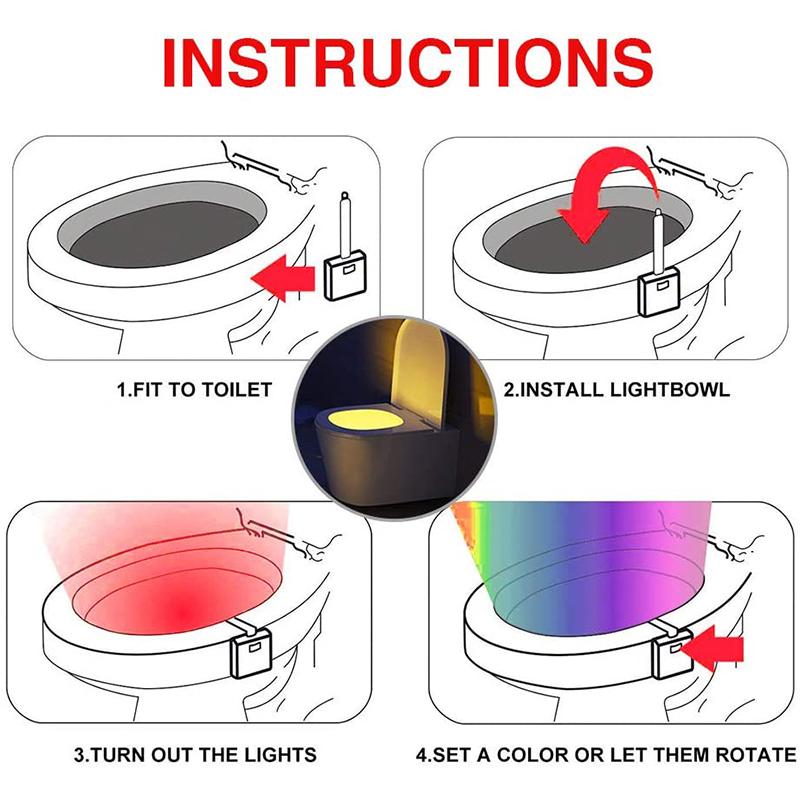 INSTRUCTIONS

1.FIT TO TOILET

2.INSTALL LIGHTBOWL

3.TURN OUT THE LIGHTS

4.SET A COLOR OR LET THEM ROTATE