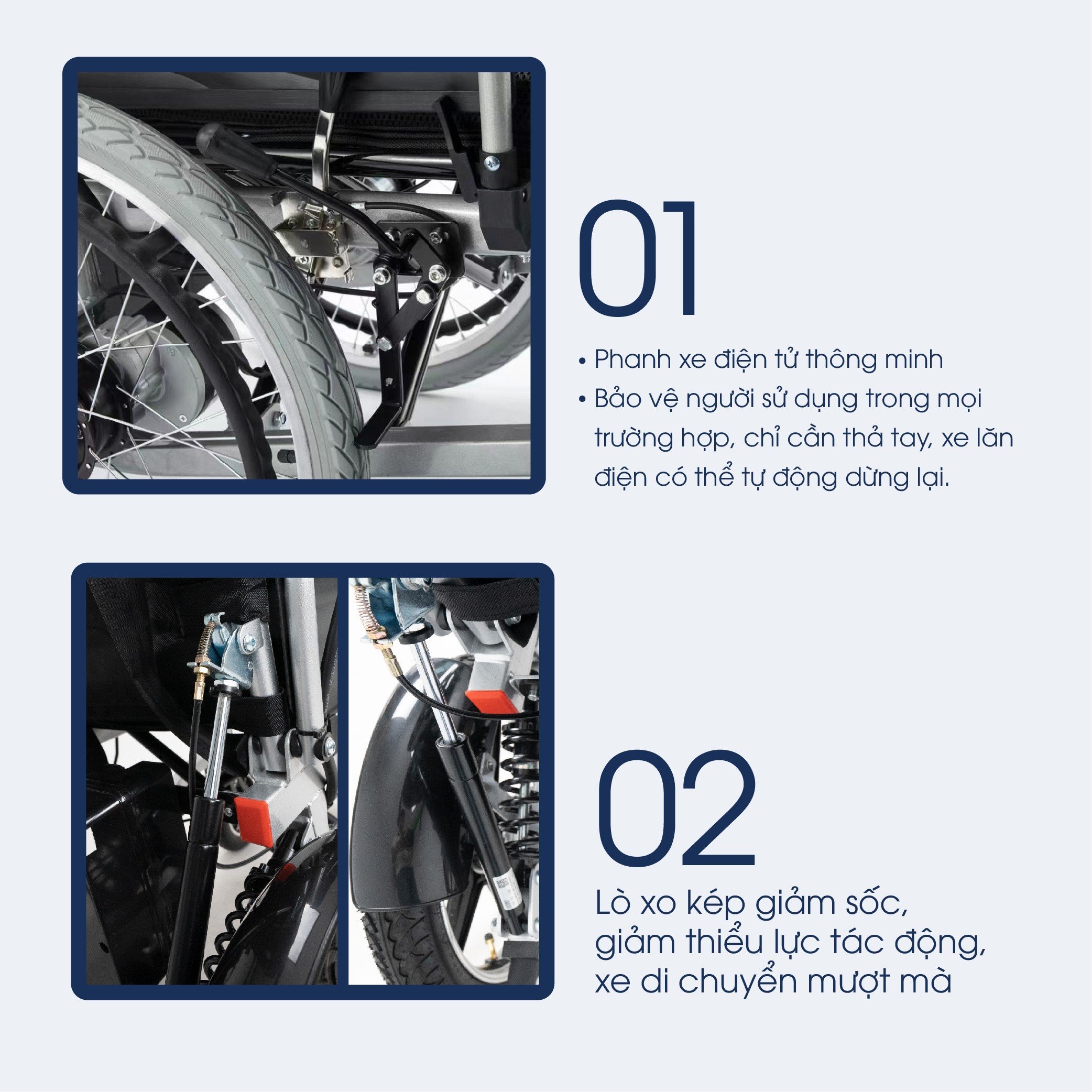 01

• Phanh xe điện tử thông minh
• Bảo vệ người sử dụng trong mọi trường hợp, chỉ cần thả tay, xe lăn điện có thể tự động dừng lại.

02

Lò xo kép giảm sốc, giảm thiểu lực tác động, xe di chuyển mượt mà