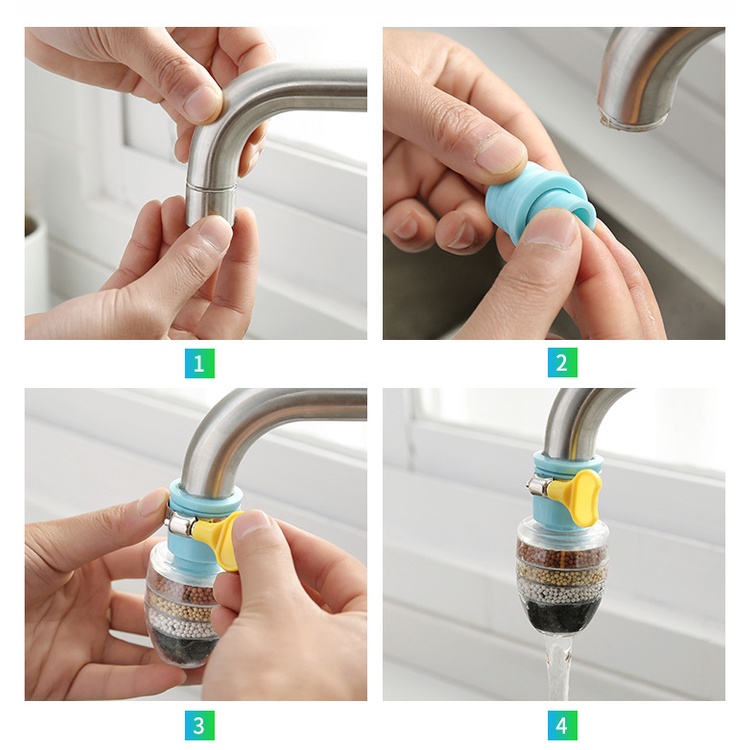 1

2

3

4