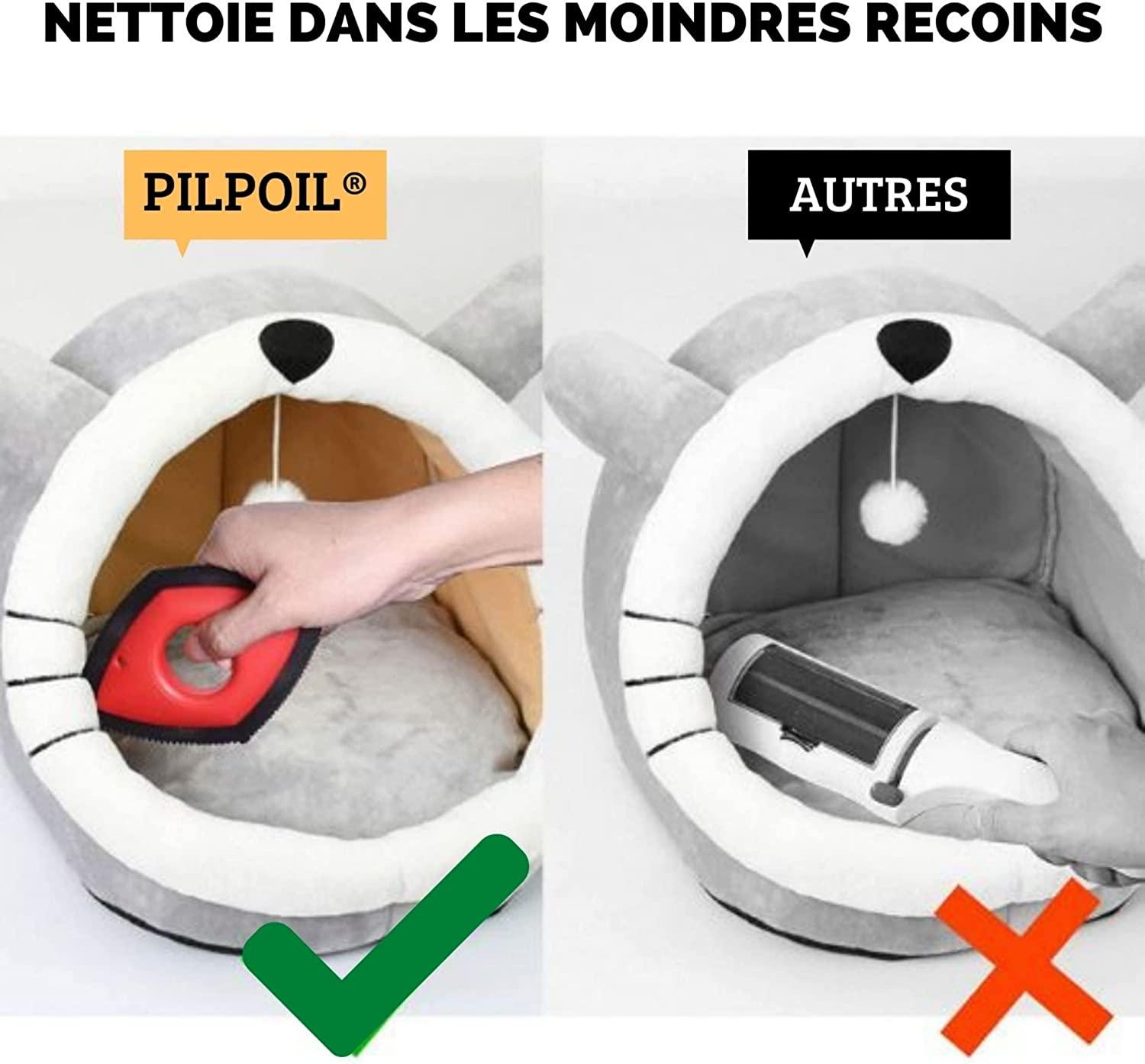 NETTOIE DANS LES MOINDRES RECOINS

PILPOIL®

AUTRES