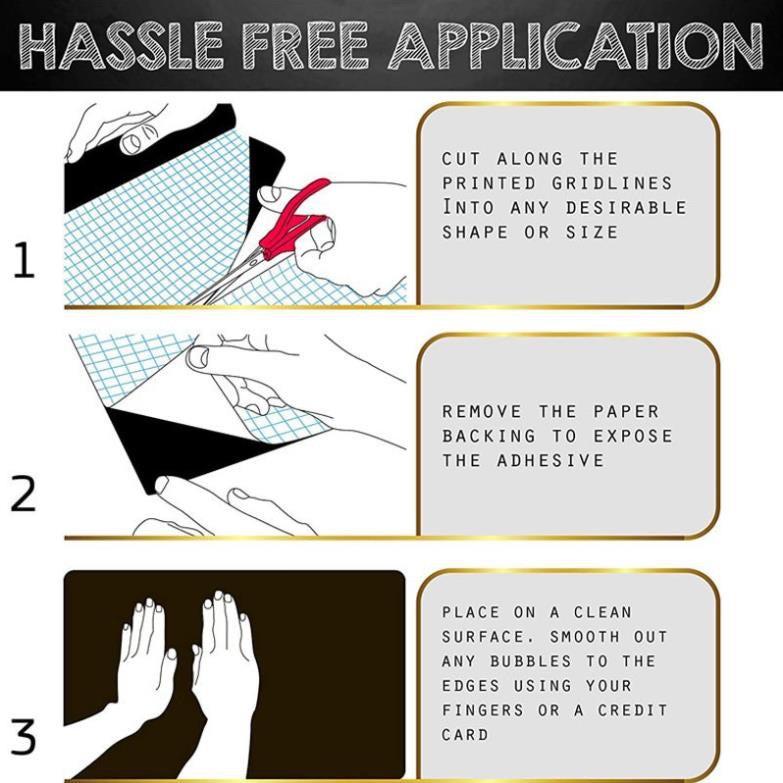 HASSLE FREE APPLICATION

1

CUT ALONG THE PRINTED GRIDLINES INTO ANY DESIRABLE SHAPE OR SIZE

2

REMOVE THE PAPER BACKING TO EXPOSE THE ADHESIVE

3

PLACE ON A CLEAN SURFACE. SMOOTH OUT ANY BUBBLES TO THE EDGES USING YOUR FINGERS OR A CREDIT CARD