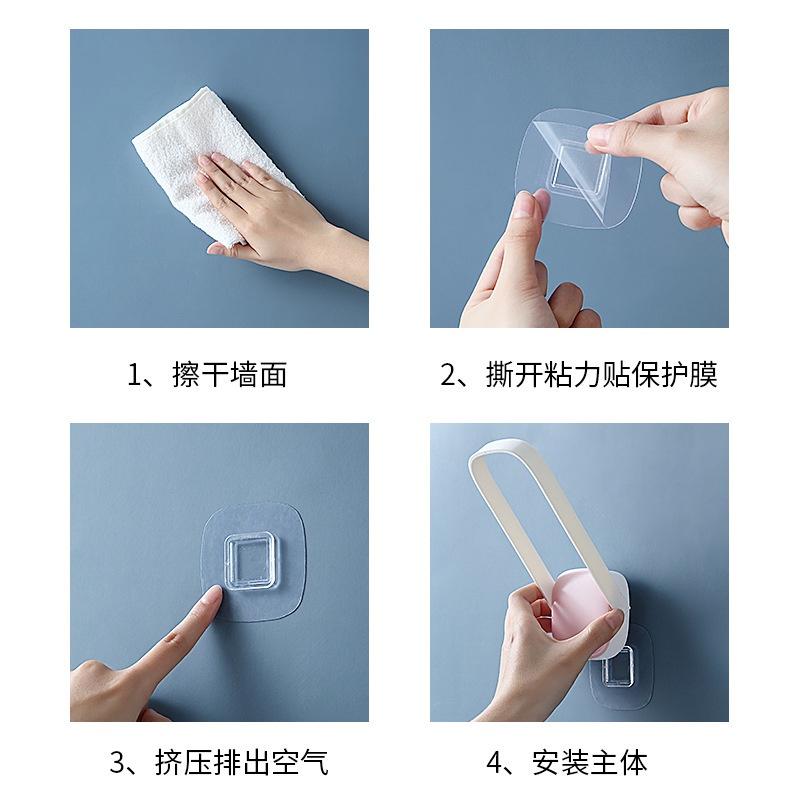 1、擦干墙面

2、撕开粘力贴保护膜

3、挤压排出空气

4、安装主体