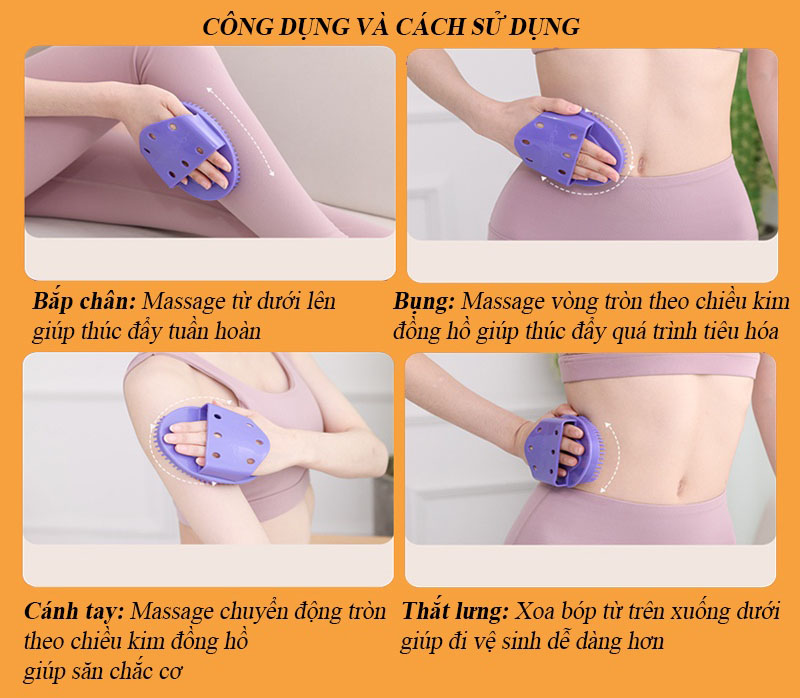 CÔNG DỤNG VÀ CÁCH SỬ DỤNG

Bắp chân: Massage từ dưới lên giúp thúc đẩy tuần hoàn

Bụng: Massage vòng tròn theo chiều kim đồng hồ giúp thúc đẩy quá trình tiêu hóa

Cánh tay: Massage chuyển động tròn theo chiều kim đồng hồ giúp săn chắc cơ

Thắt lưng: Xoa bóp từ trên xuống dưới giúp đi vệ sinh dễ dàng hơn