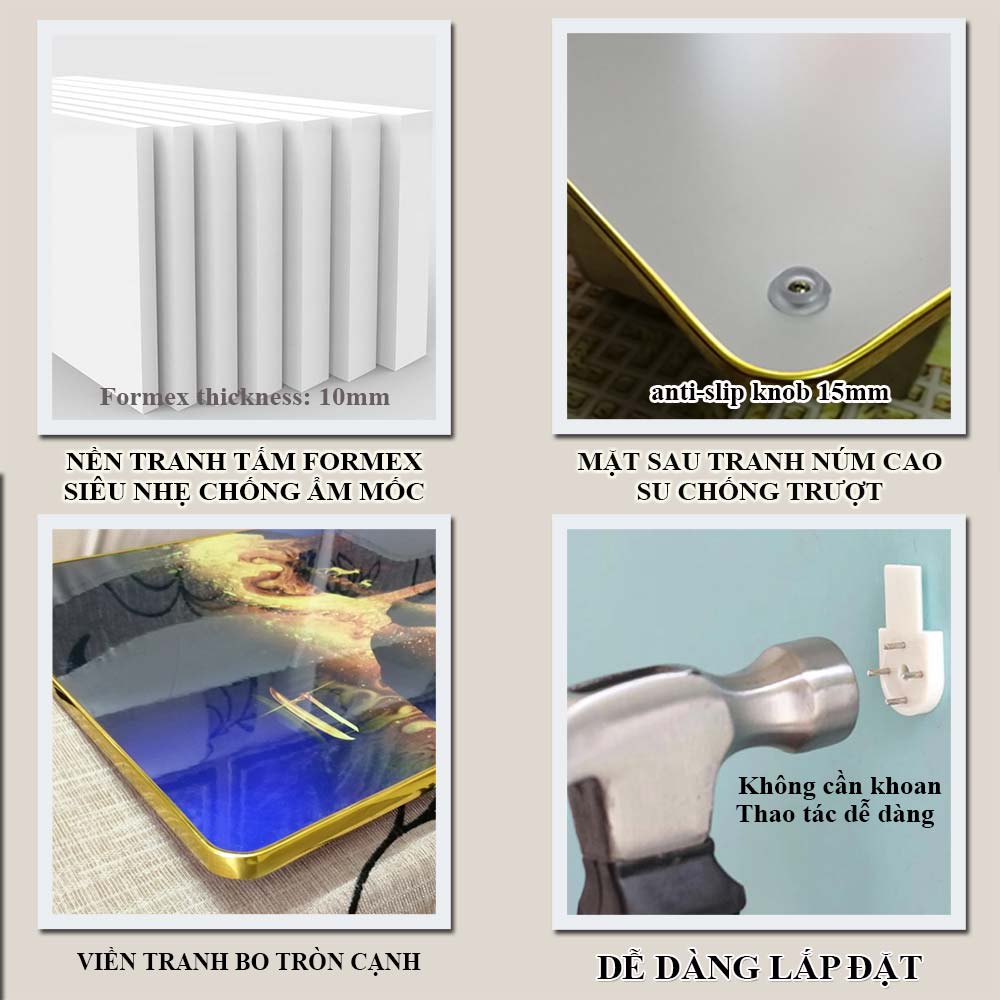 Formex thickness: 10mm

NỀN TRANH TẤM FORMEX SIÊU NHẸ CHỐNG ẨM MỐC

anti-slip knob 15mm

MẶT SAU TRANH NÚM CAO SU CHỐNG TRƯỢT

VIỀN TRANH BO TRÒN CẠNH

Không cần khoan
Thao tác dễ dàng

DỄ DÀNG LẮP ĐẶT