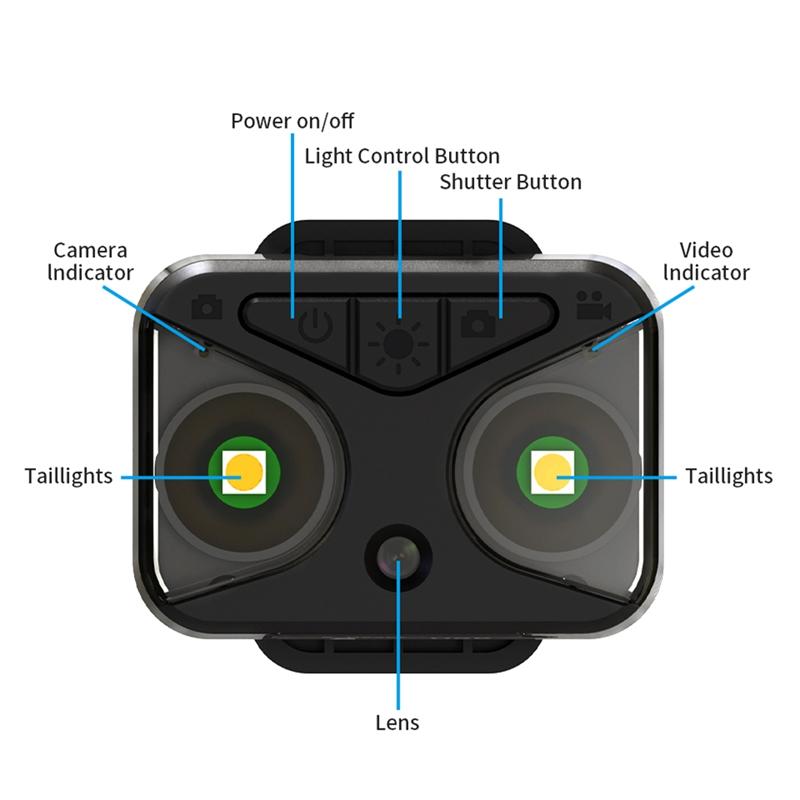 Power on/off
Light Control Button
Shutter Button
Camera Indicator
Video Indicator
Taillights
Taillights
Lens