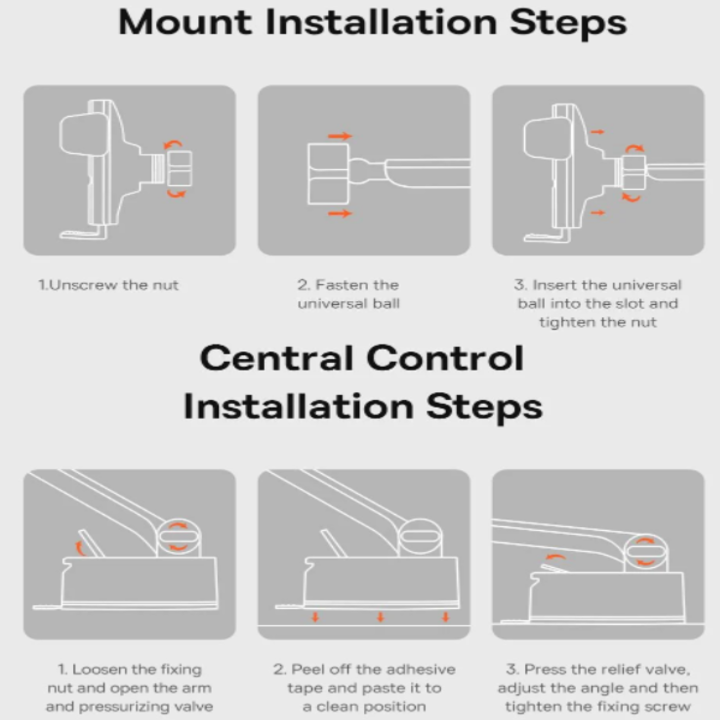 Mount Installation Steps

1.Unscrew the nut

2. Fasten the universal ball

3. Insert the universal ball into the slot and tighten the nut

Central Control Installation Steps

1. Loosen the fixing nut and open the arm and pressurizing valve

2. Peel off the adhesive tape and paste it to a clean position

3. Press the relief valve, adjust the angle and then tighten the fixing screw