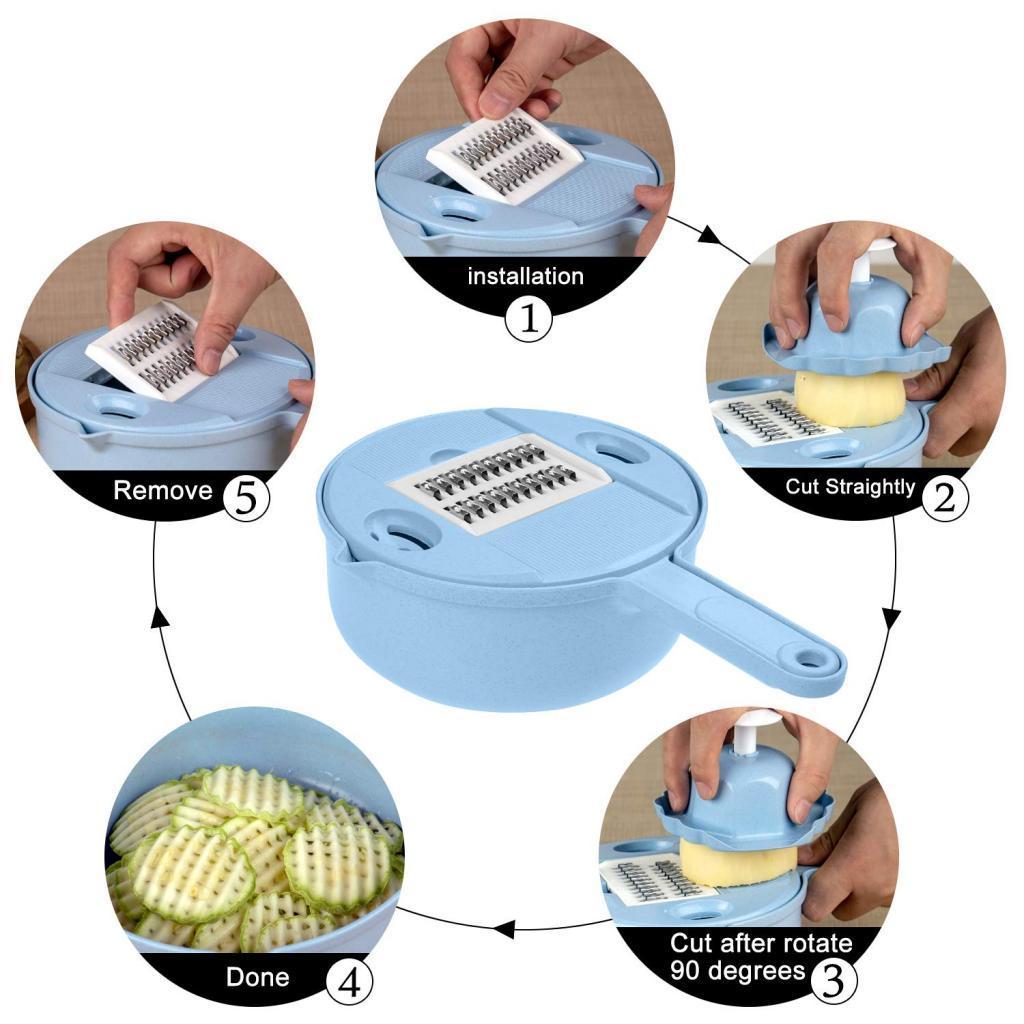 installation
1

Cut Straightly
2

Cut after rotate 90 degrees
3

Done
4

Remove
5