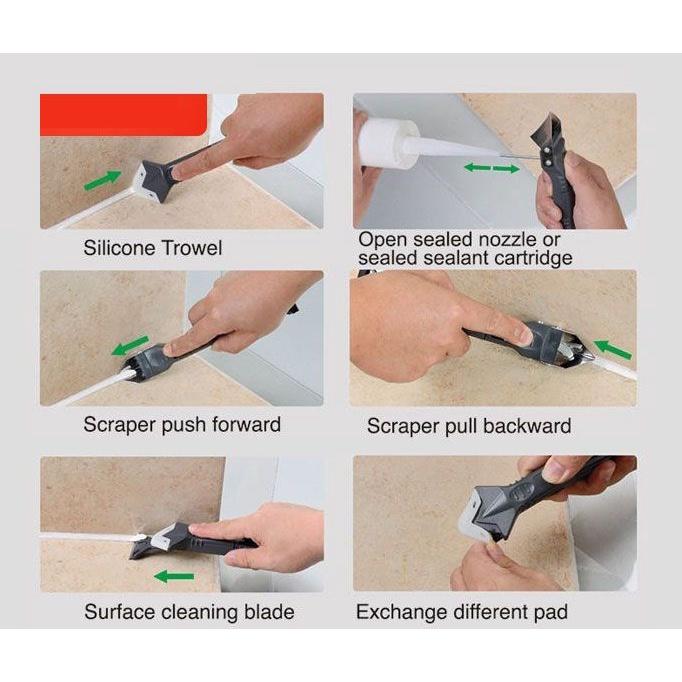 Silicone Trowel

Open sealed nozzle or sealed sealant cartridge

Scraper push forward

Scraper pull backward

Surface cleaning blade

Exchange different pad