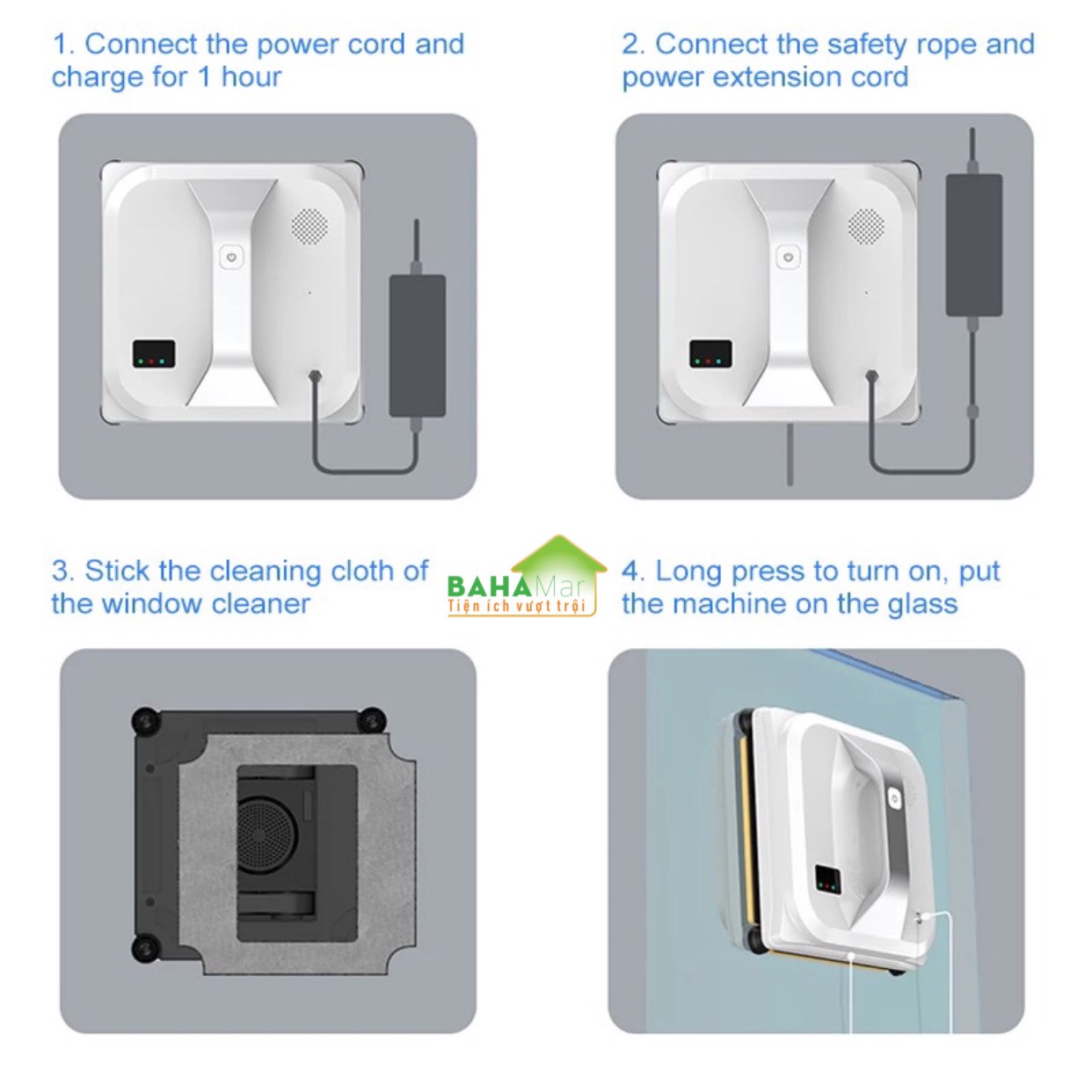 1. Connect the power cord and charge for 1 hour

2. Connect the safety rope and power extension cord

3. Stick the cleaning cloth of the window cleaner

BAHAMar
Tiện ích vượt trội

4. Long press to turn on, put the machine on the glass