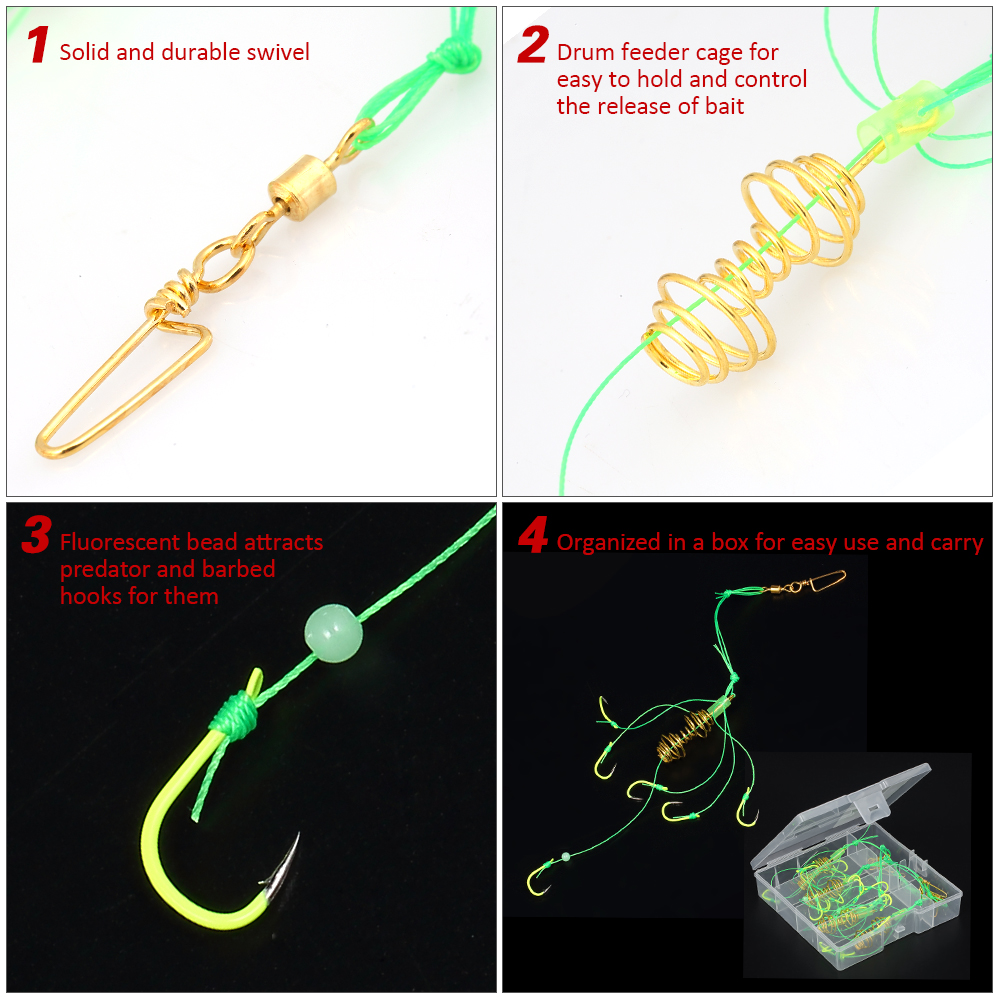 1 Solid and durable swivel

2 Drum feeder cage for easy to hold and control the release of bait

3 Fluorescent bead attracts predator and barbed hooks for them

4 Organized in a box for easy use and carry