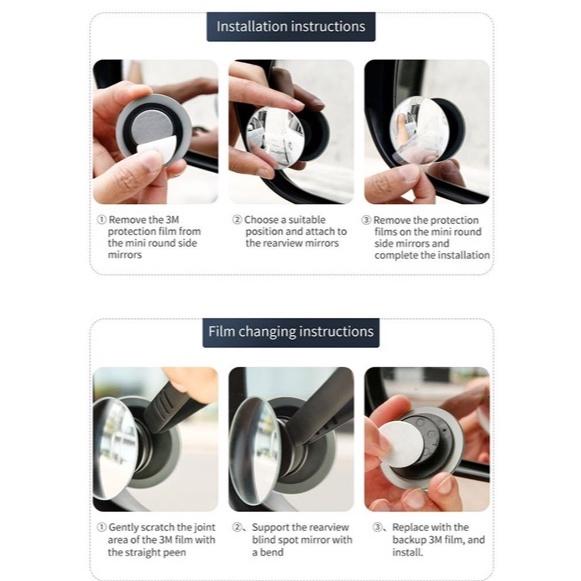 Installation instructions

① Remove the 3M protection film from the mini round side mirrors

② Choose a suitable position and attach to the rearview mirrors

③ Remove the protection films on the mini round side mirrors and complete the installation

Film changing instructions

① Gently scratch the joint area of the 3M film with the straight peen

②、Support the rearview blind spot mirror with a bend

③、Replace with the backup 3M film, and install.