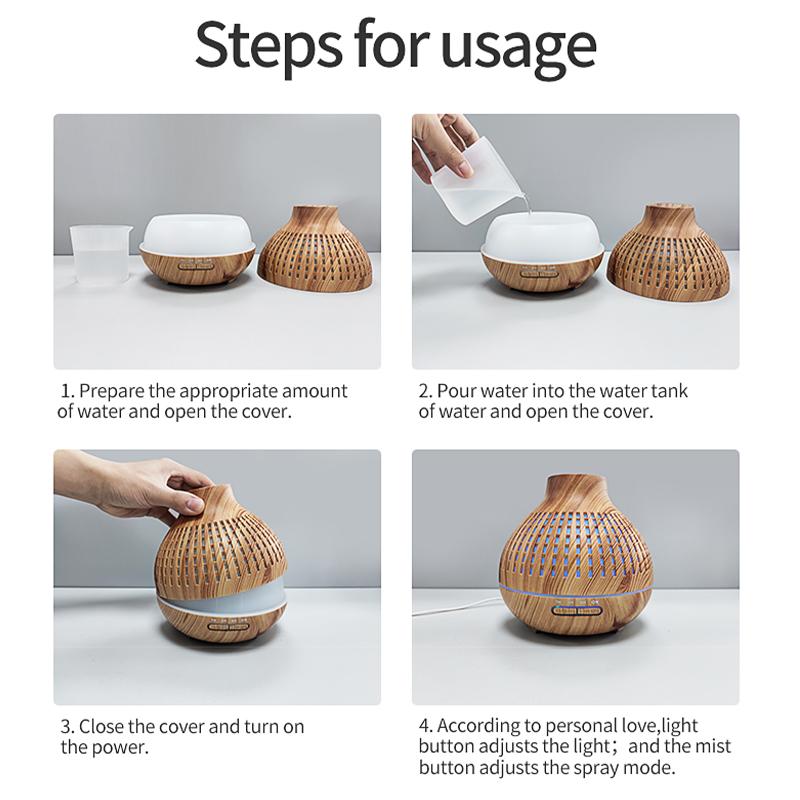 Steps for usage

1. Prepare the appropriate amount of water and open the cover.

2. Pour water into the water tank of water and open the cover.

3. Close the cover and turn on the power.

4. According to personal love,light button adjusts the light； and the mist button adjusts the spray mode.