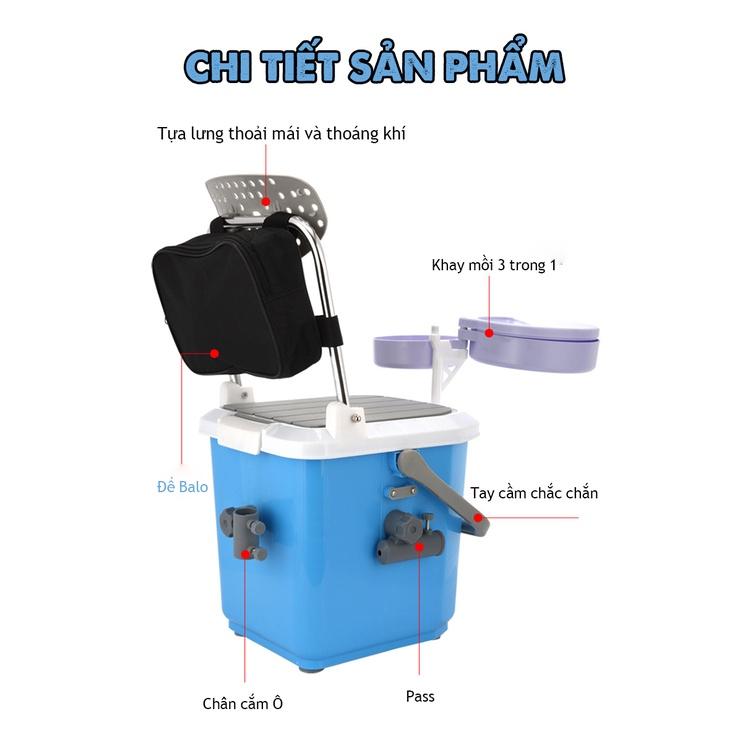 CHI TIẾT SẢN PHẨM

Tựa lưng thoải mái và thoáng khí

Khay mồi 3 trong 1

Để Balo

Tay cầm chắc chắn

Chân cắm Ô

Pass