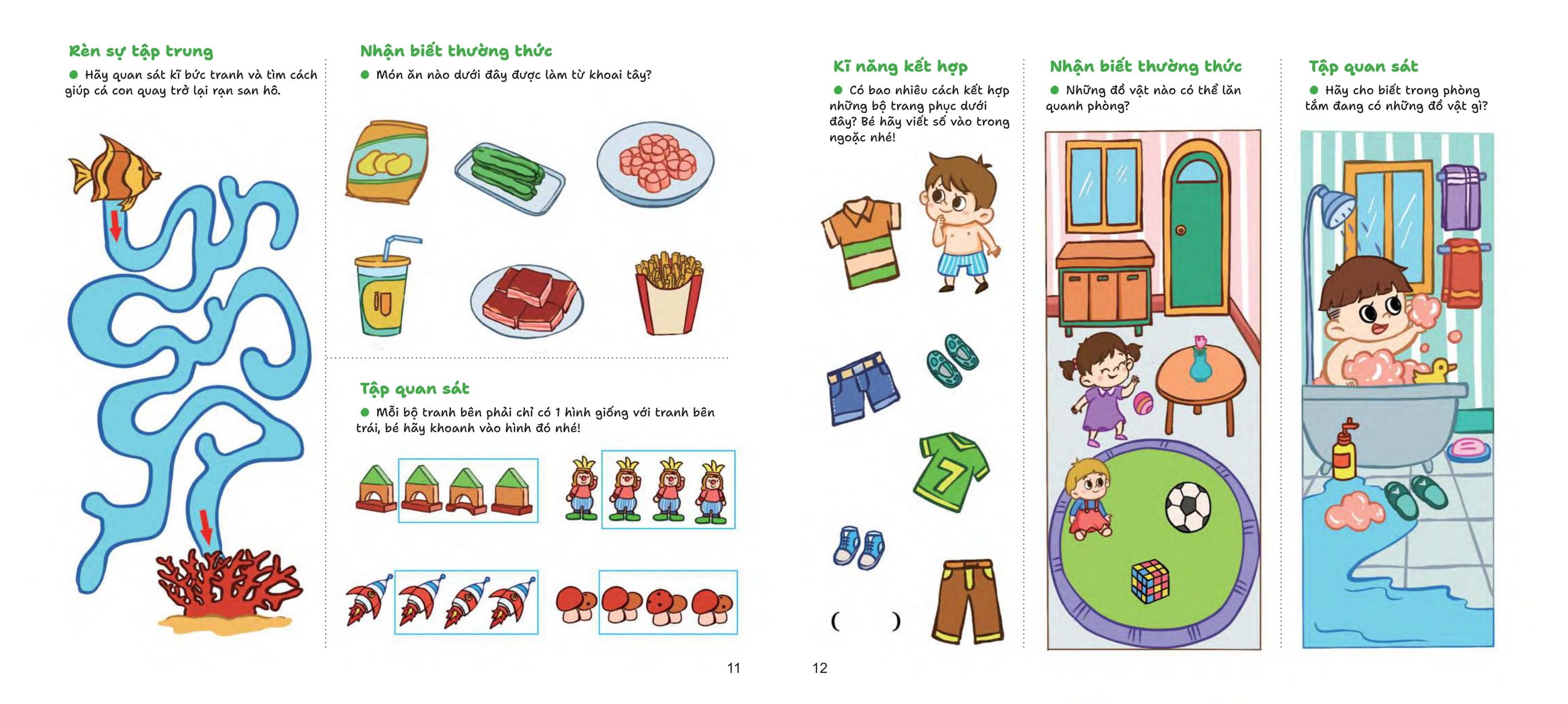 Rèn sự tập trung

Hãy quan sát kĩ bức tranh và tìm cách giúp cá con quay trở lại rạn san hô.

Nhận biết thường thức

Món ăn nào dưới đây được làm từ khoai tây?

Tập quan sát

Mỗi bộ tranh bên phải chỉ có 1 hình giống với tranh bên trái, bé hãy khoanh vào hình đó nhé!

11

Kĩ năng kết hợp

Có bao nhiêu cách kết hợp những bộ trang phục dưới đây? Bé hãy viết số vào trong ngoặc nhé!

7

( )

Nhận biết thường thức

Những đồ vật nào có thể lăn quanh phòng?

Tập quan sát

Hãy cho biết trong phòng tắm đang có những đồ vật gì?

12