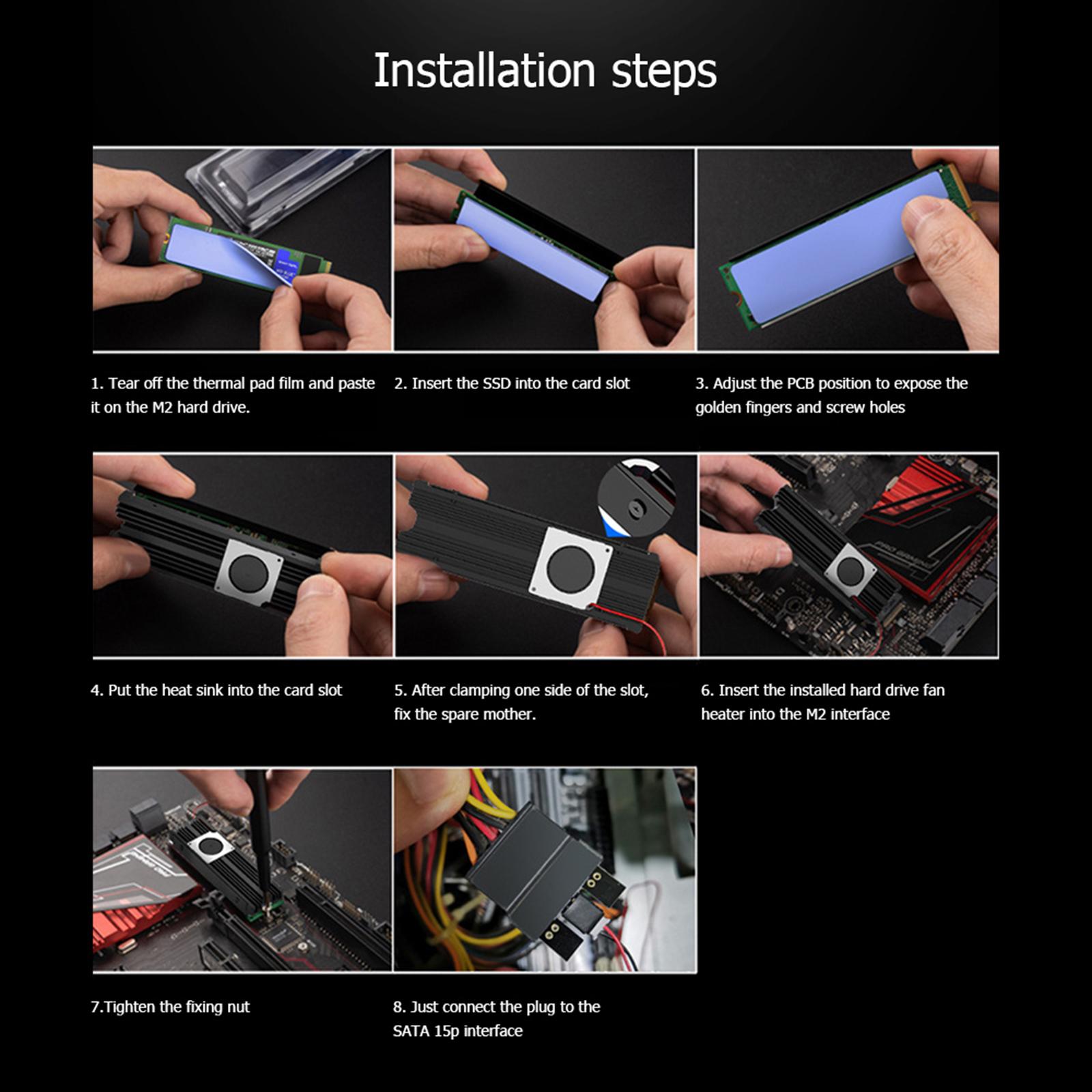 Installation steps

1. Tear off the thermal pad film and paste it on the M2 hard drive.

2. Insert the SSD into the card slot

3. Adjust the PCB position to expose the golden fingers and screw holes

4. Put the heat sink into the card slot

5. After clamping one side of the slot, fix the spare mother.

6. Insert the installed hard drive fan heater into the M2 interface

7.Tighten the fixing nut

8. Just connect the plug to the SATA 15p interface