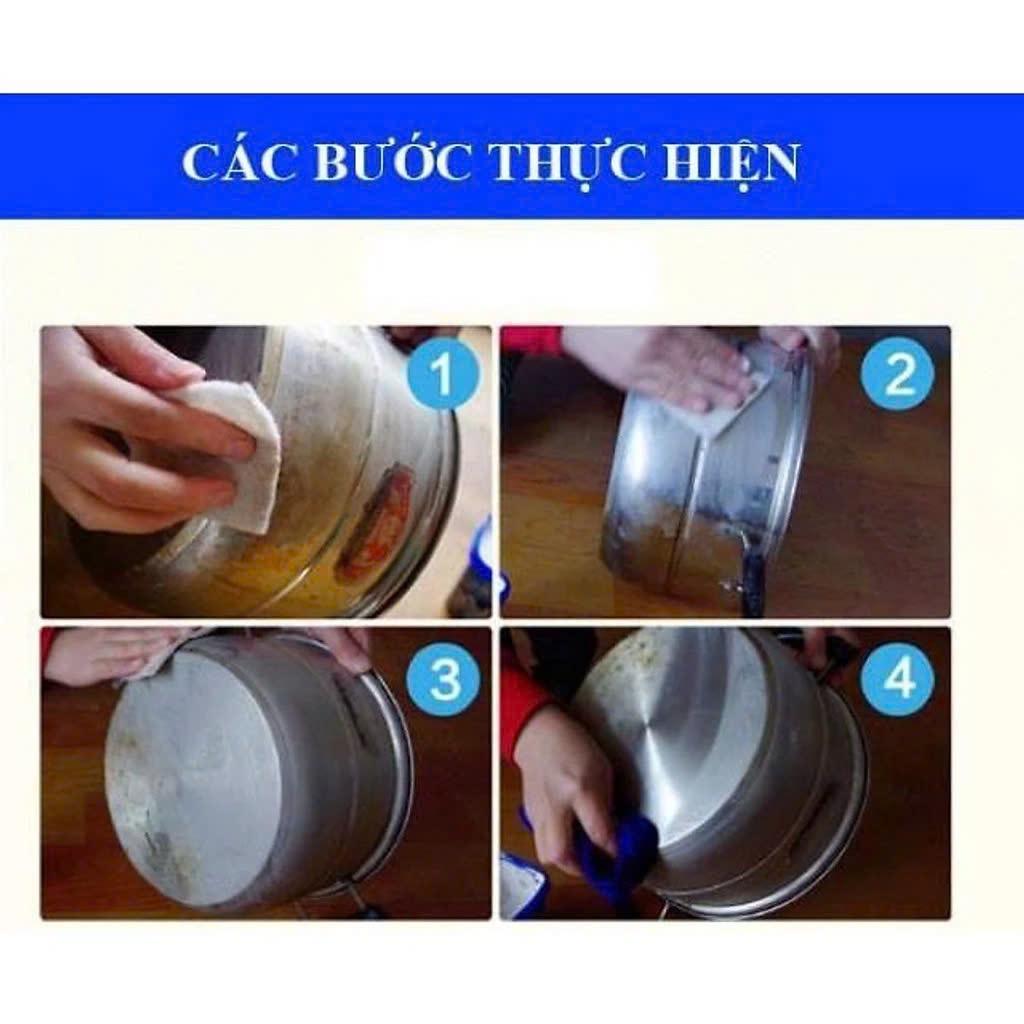 CÁC BƯỚC THỰC HIỆN

1

2

3

4