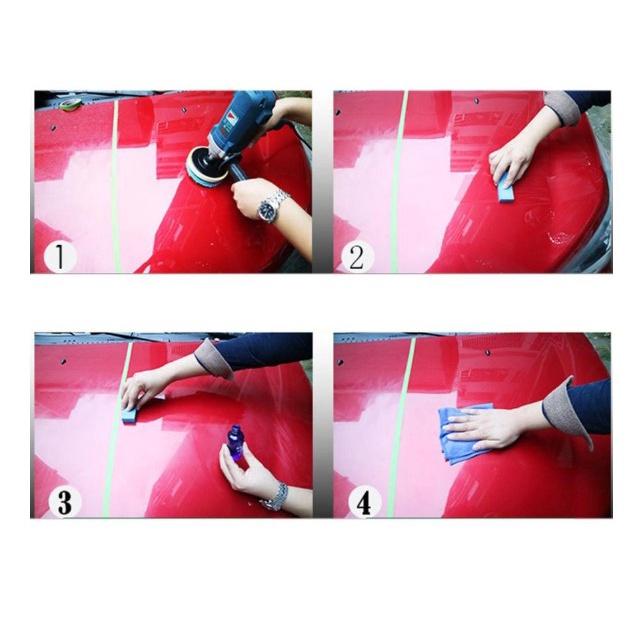 1

2

3

4