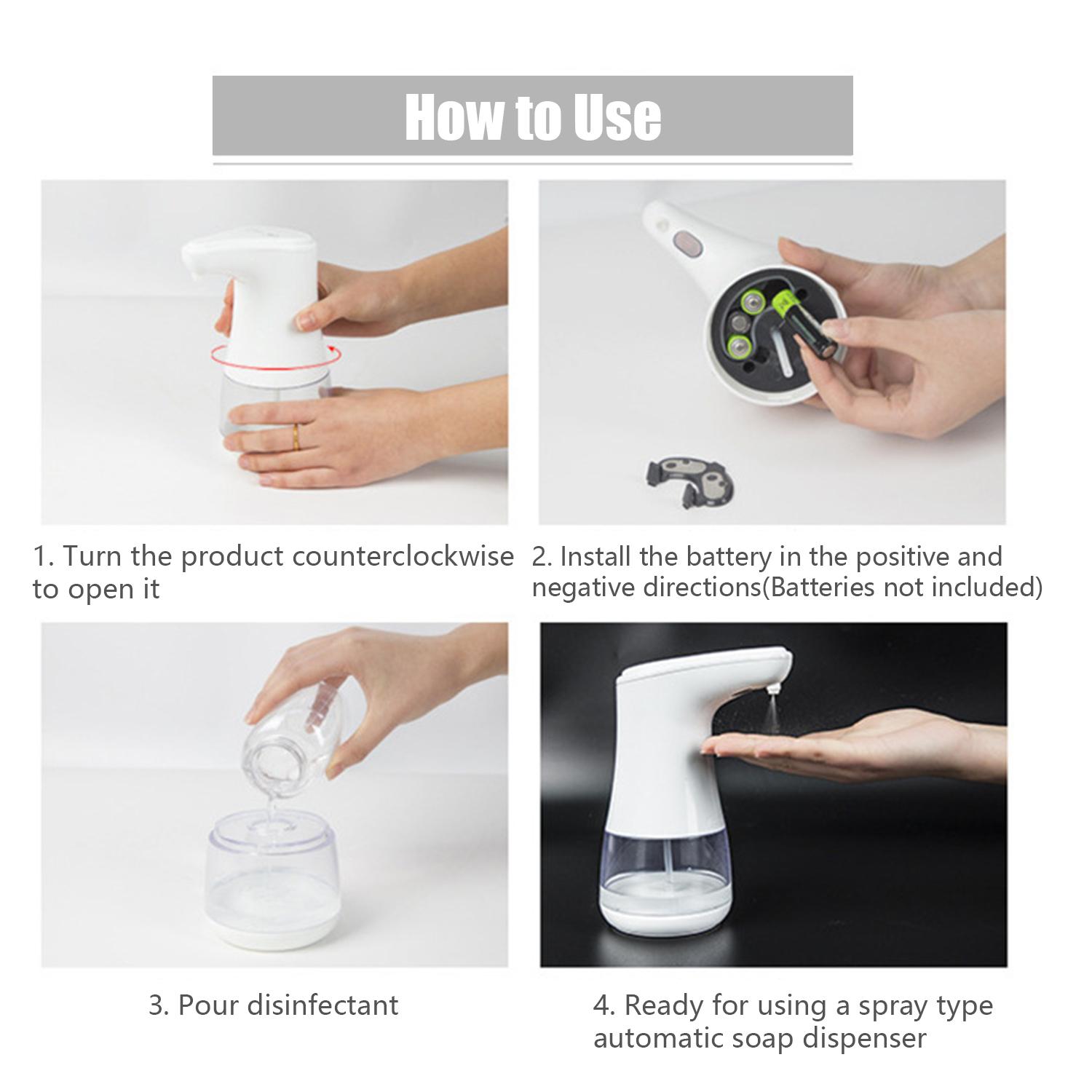 How to Use

1. Turn the product counterclockwise to open it

2. Install the battery in the positive and negative directions(Batteries not included)

3. Pour disinfectant

4. Ready for using a spray type automatic soap dispenser