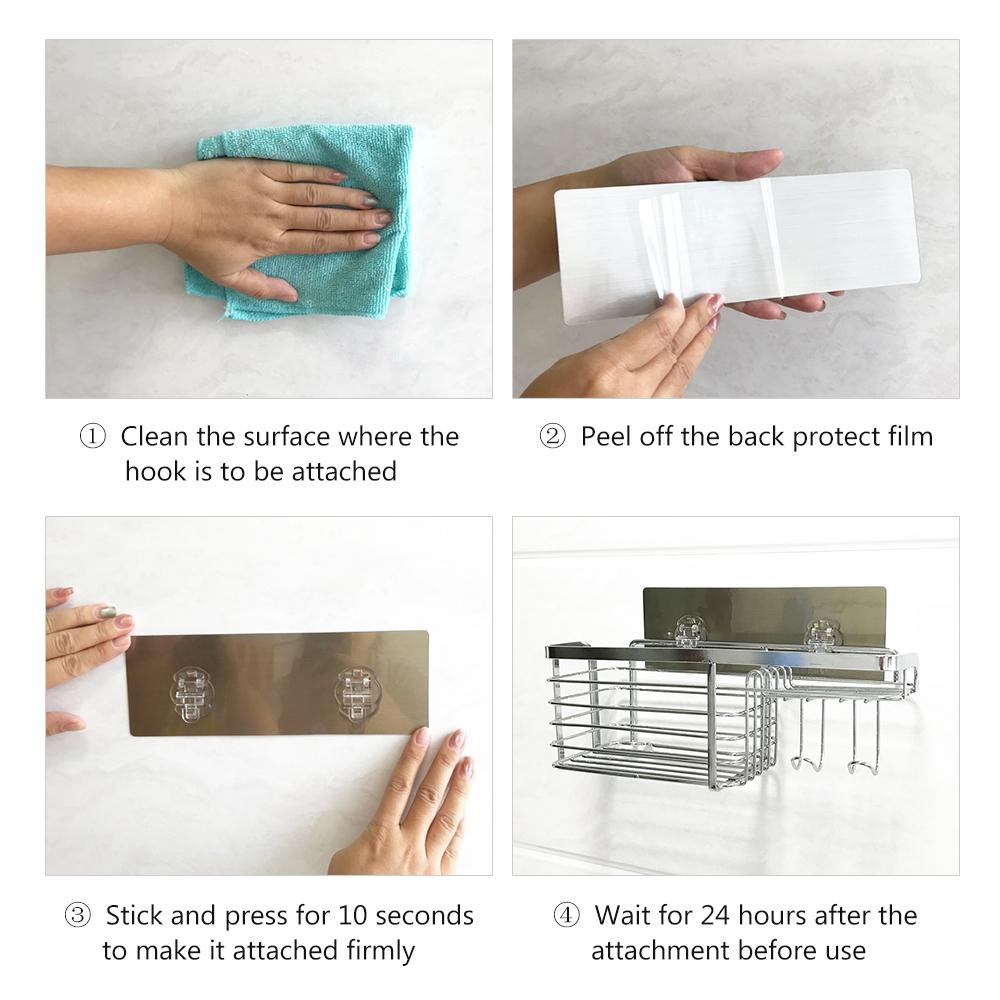 ① Clean the surface where the hook is to be attached

② Peel off the back protect film

③ Stick and press for 10 seconds to make it attached firmly

④ Wait for 24 hours after the attachment before use