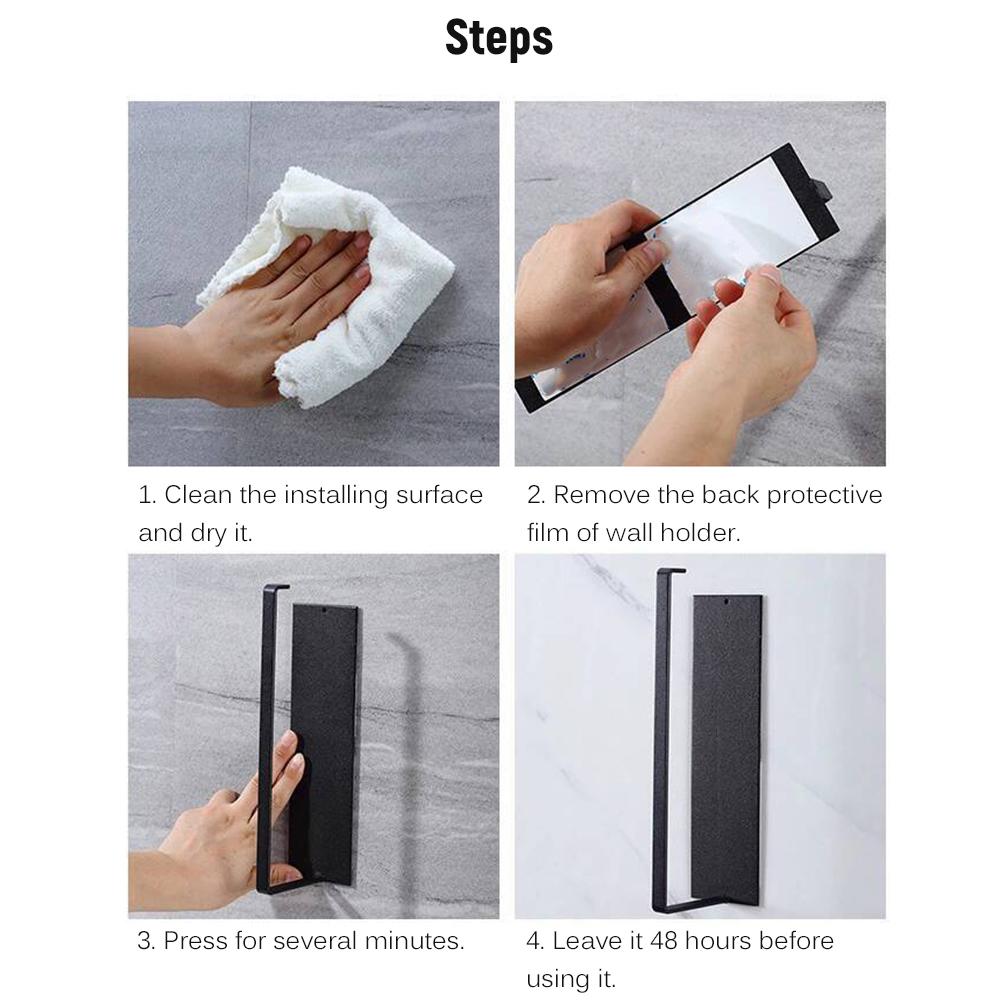 Steps

1. Clean the installing surface and dry it.

2. Remove the back protective film of wall holder.

3. Press for several minutes.

4. Leave it 48 hours before using it.