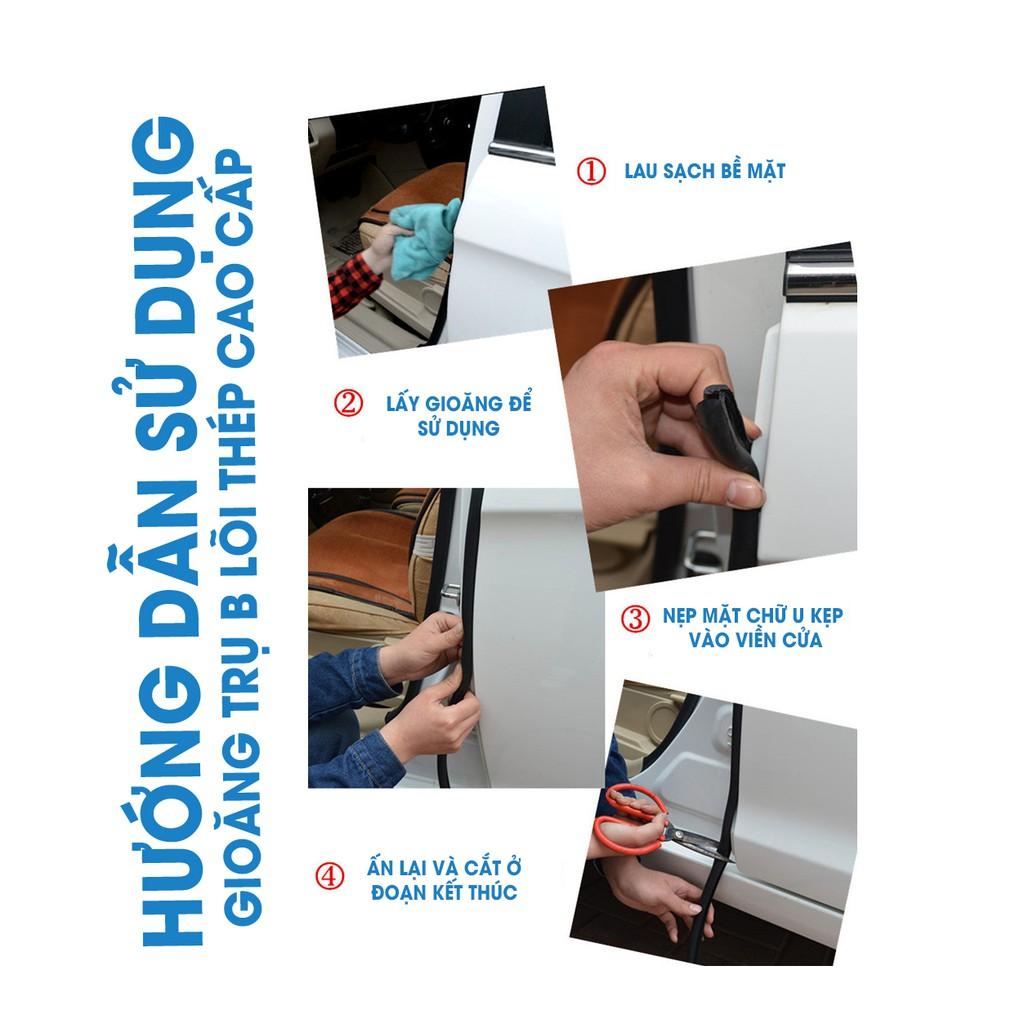 HƯỚNG DẪN SỬ DỤNG
GIOĂNG TRỤ B LÕI THÉP CAO CẤP

① LAU SẠCH BỀ MẶT

② LẤY GIOĂNG ĐỂ SỬ DỤNG

③ NẸP MẶT CHỮ U KẸP VÀO VIỀN CỬA

④ ẤN LẠI VÀ CẮT Ở ĐOẠN KẾT THÚC