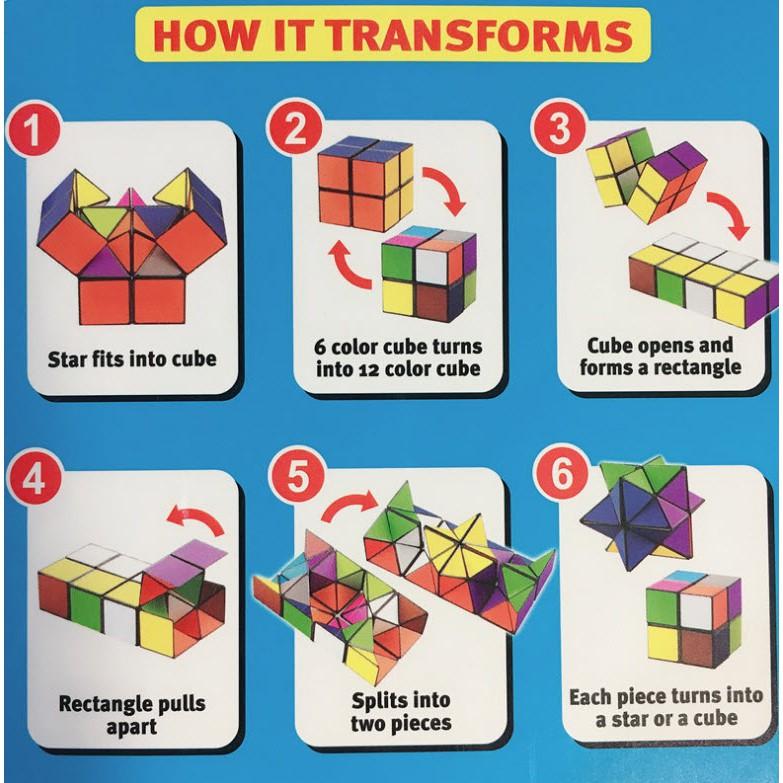 HOW IT TRANSFORMS

1
Star fits into cube

2
6 color cube turns into 12 color cube

3
Cube opens and forms a rectangle

4
Rectangle pulls apart

5
Splits into two pieces

6
Each piece turns into a star or a cube