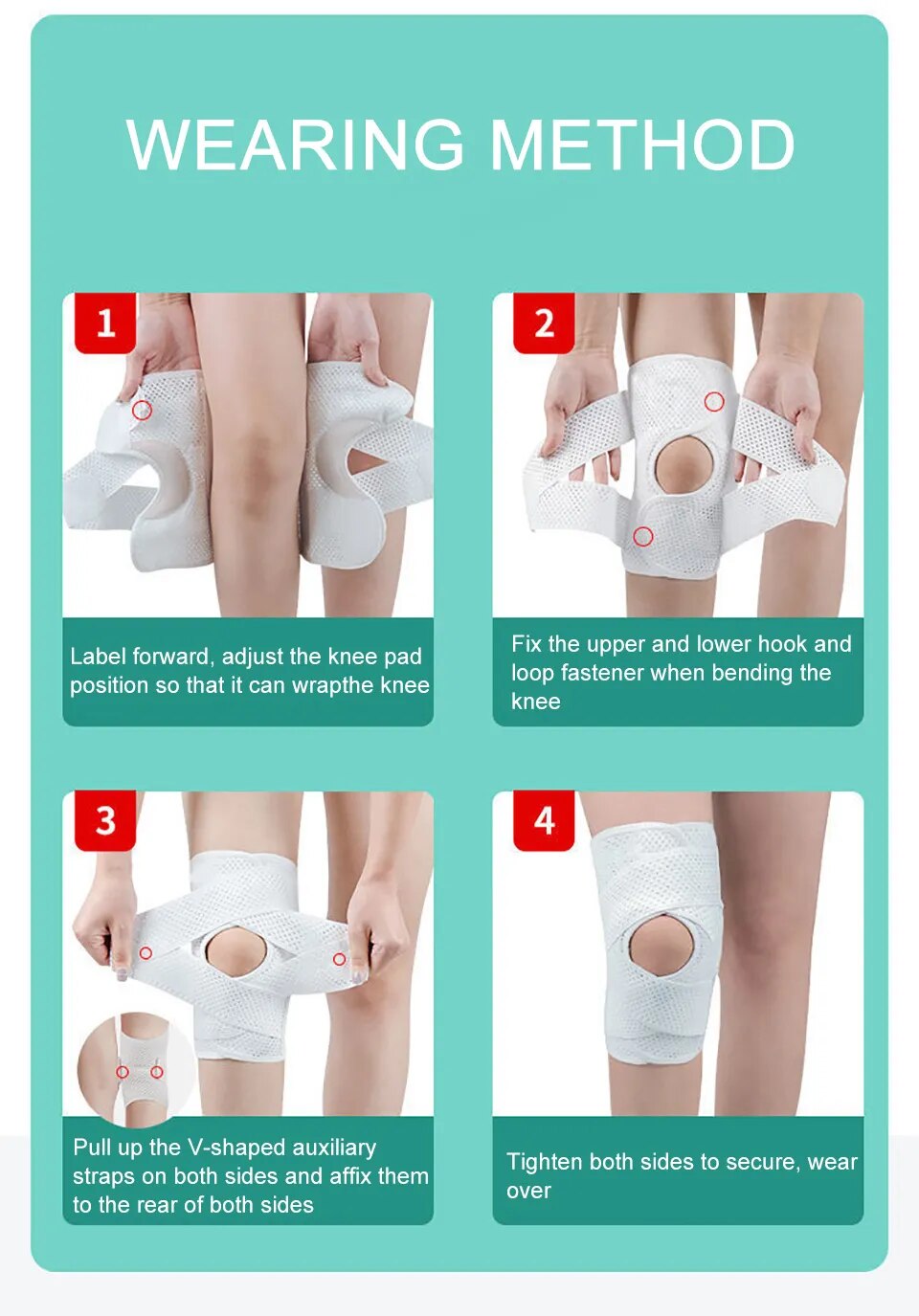 WEARING METHOD

1

Label forward, adjust the knee pad position so that it can wrapthe knee

2

Fix the upper and lower hook and loop fastener when bending the knee

3

Pull up the V-shaped auxiliary straps on both sides and affix them to the rear of both sides

4

Tighten both sides to secure, wear over