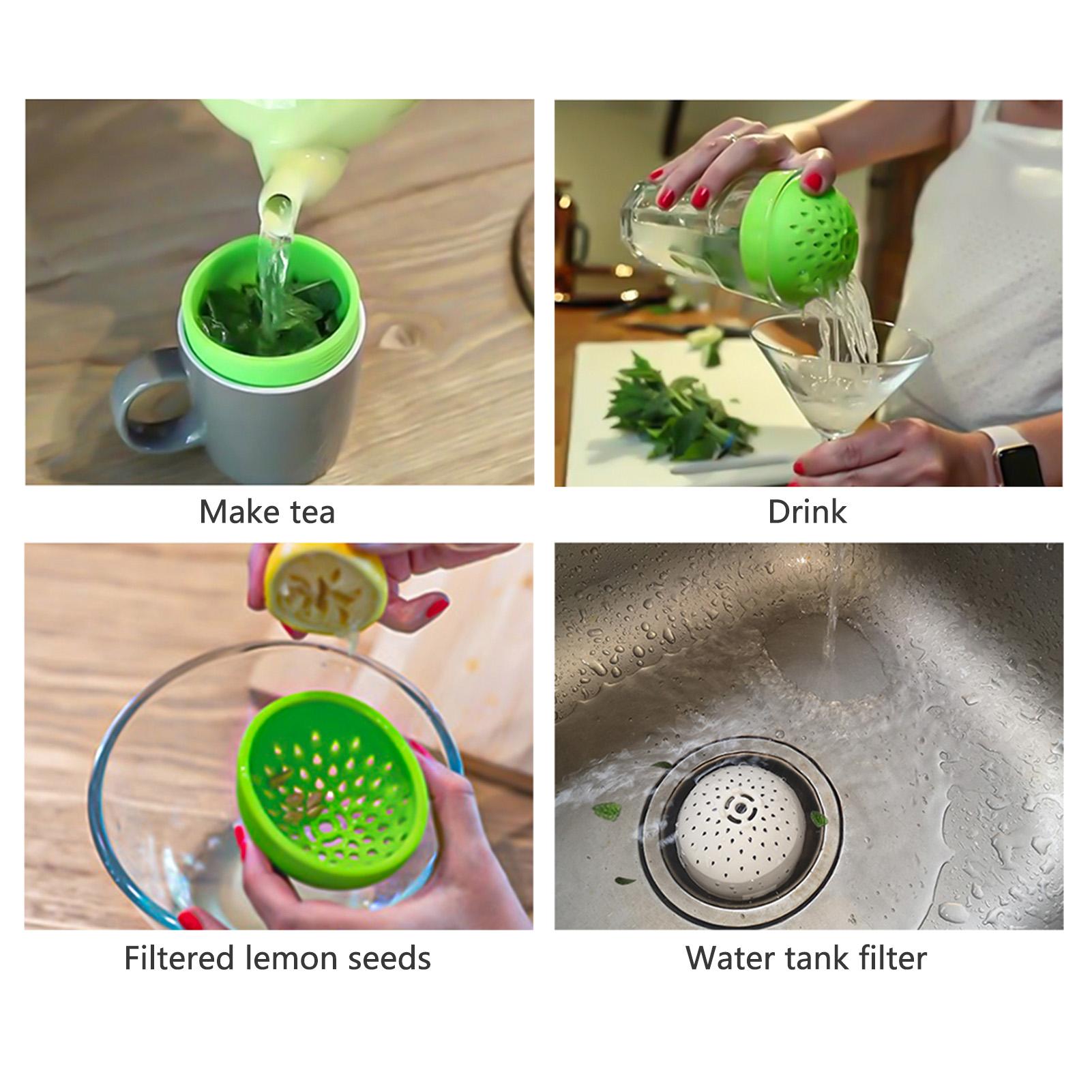 Make tea

Drink

Filtered lemon seeds

Water tank filter