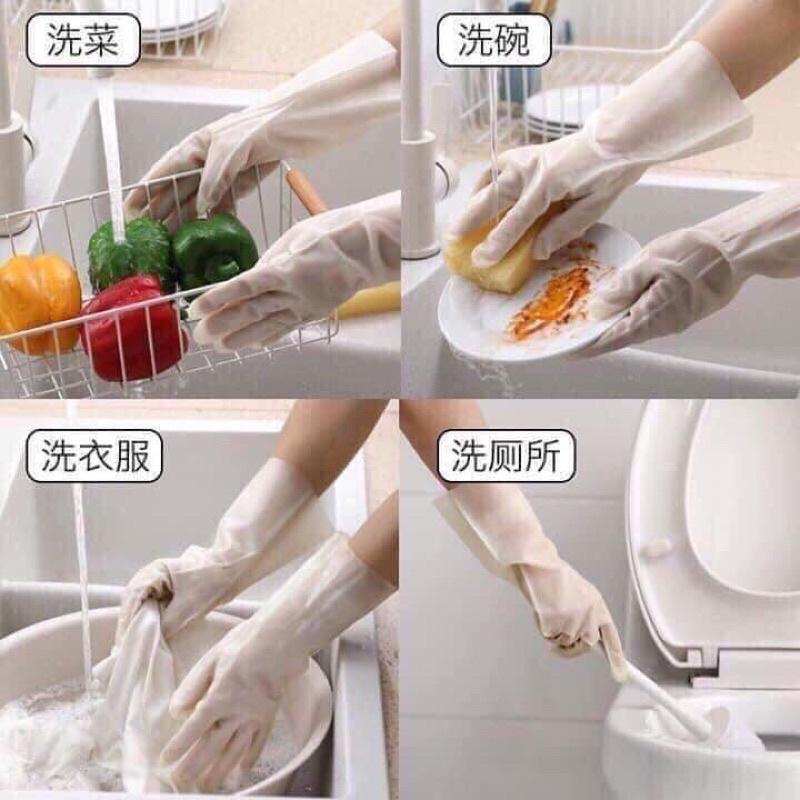 洗菜

洗碗

洗衣服

洗厕所